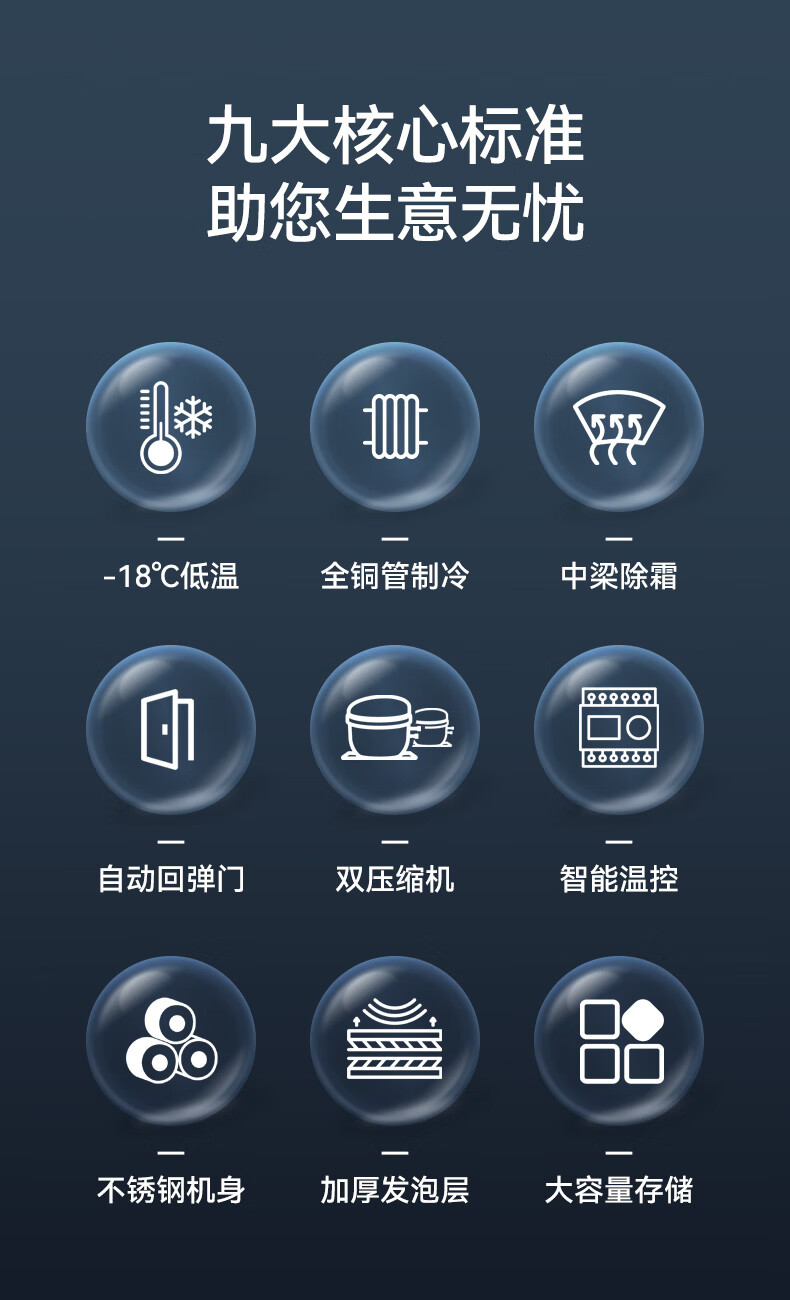 九大核心标准
助您生意无忧

-18℃低温

全铜管制冷

中梁除霜

自动回弹门

双压缩机

智能温控

不锈钢机身

加厚发泡层

大容量存储