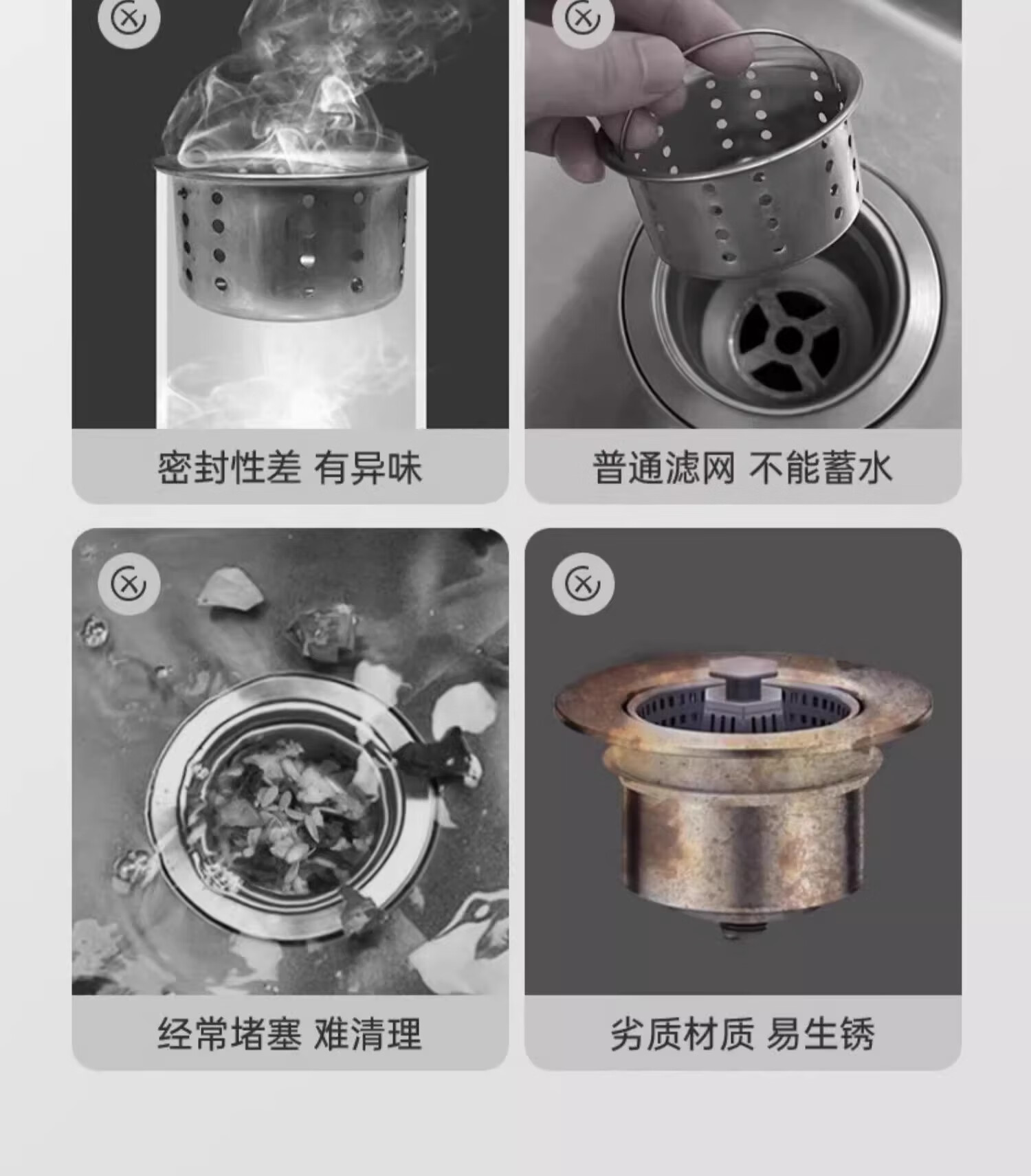 密封性差 有异味

普通滤网 不能蓄水

经常堵塞 难清理

劣质材质 易生锈