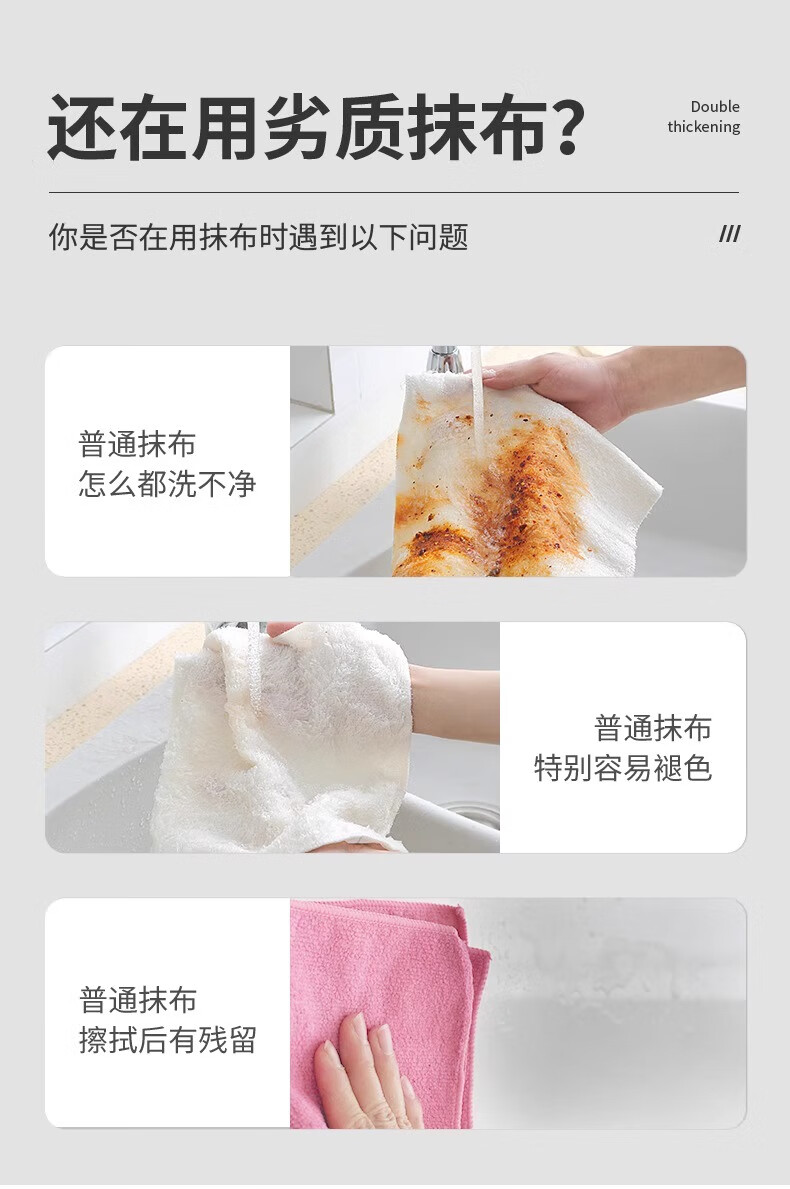 还在用劣质抹布?

Double thickening

你是否在用抹布时遇到以下问题

///

普通抹布
怎么都洗不净

普通抹布
特别容易褪色

普通抹布
擦拭后有残留