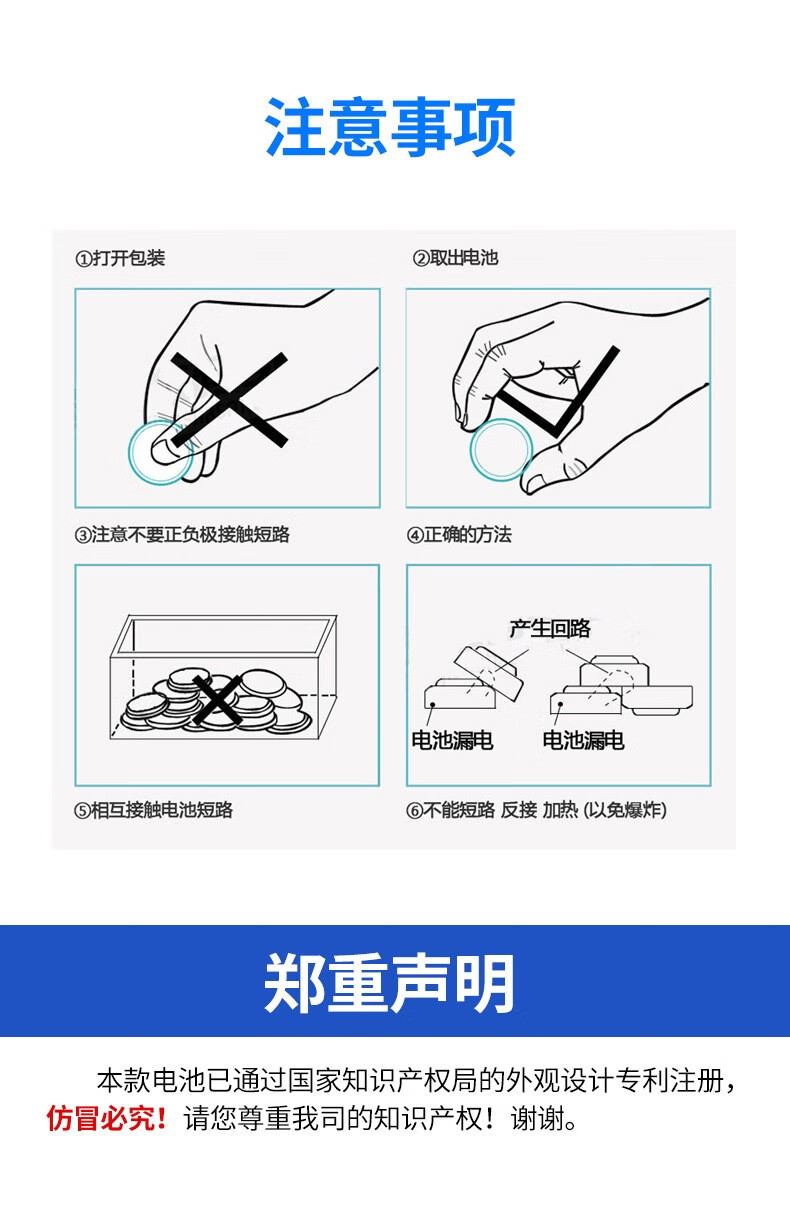 注意事项

①打开包装

②取出电池

③注意不要正负极接触短路

④正确的方法

产生回路

电池漏电

电池漏电

⑤相互接触电池短路

⑥不能短路 反接 加热 (以免爆炸)

郑重声明

本款电池已通过国家知识产权局的外观设计专利注册，仿冒必究！请您尊重我司的知识产权！谢谢。