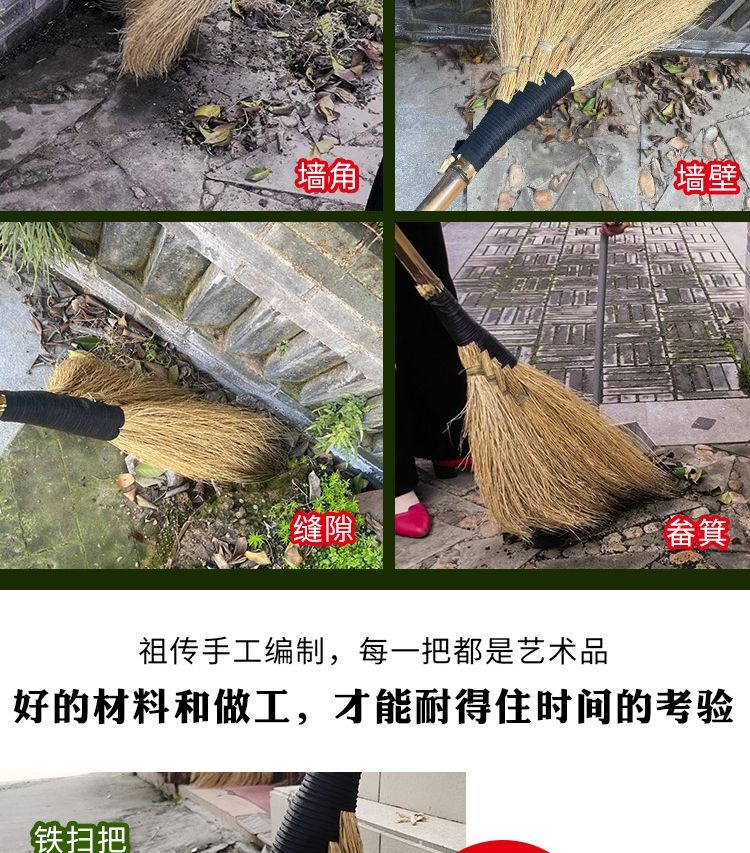 墙角

墙壁

缝隙

畚箕

祖传手工编制，每一把都是艺术品

好的材料和做工，才能耐得住时间的考验

铁扫把