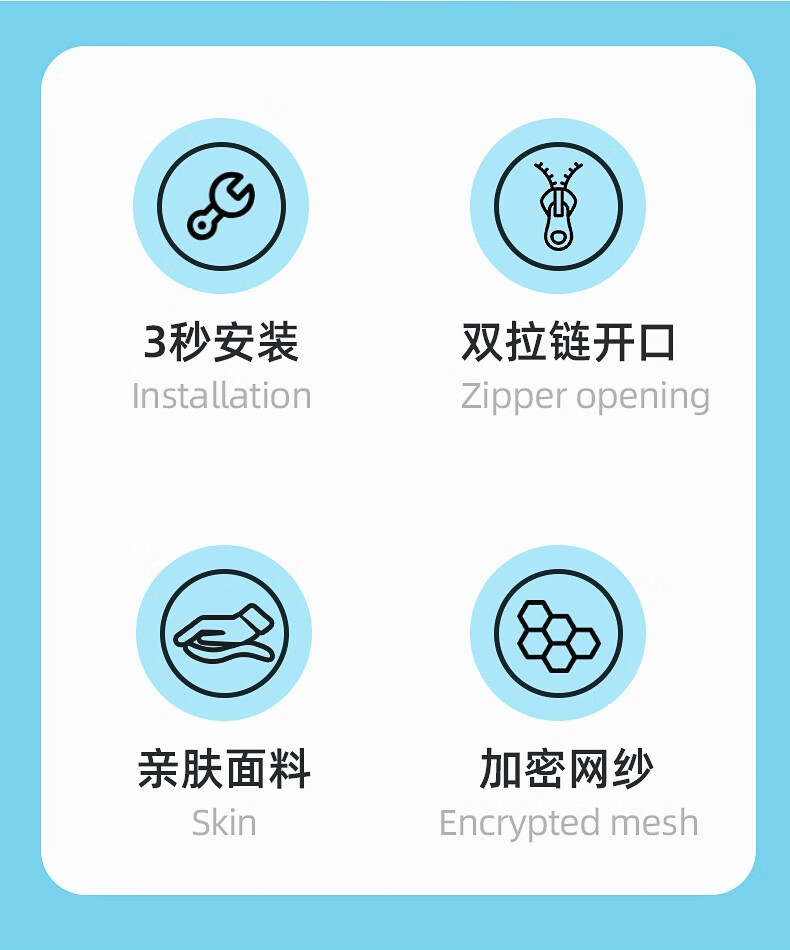 3秒安装
Installation

双拉链开口
Zipper opening

亲肤面料
Skin

加密网纱
Encrypted mesh