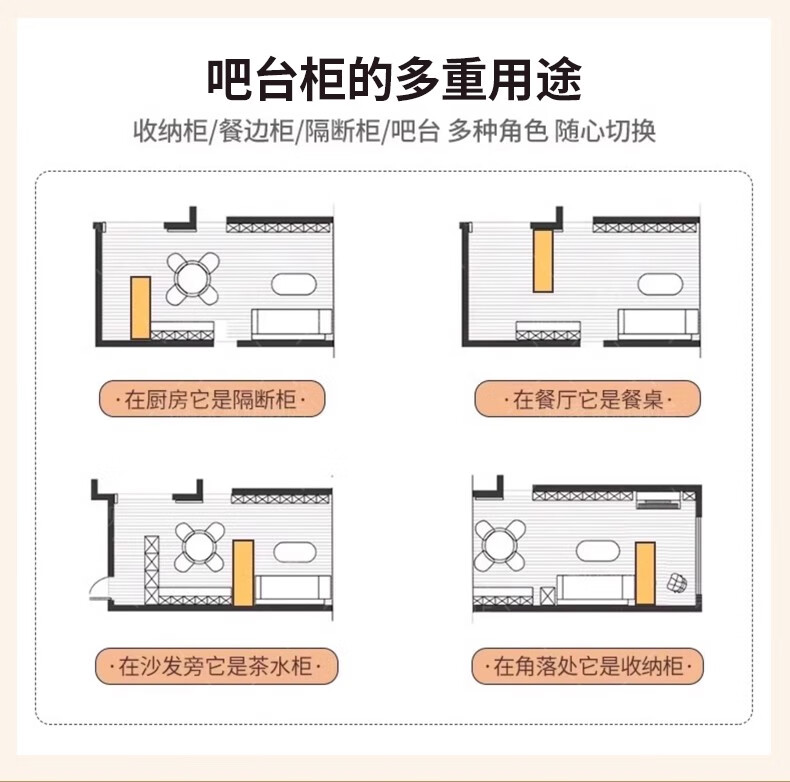 吧台柜的多重用途

收纳柜/餐边柜/隔断柜/吧台 多种角色 随心切换

·在厨房它是隔断柜·

·在餐厅它是餐桌·

·在沙发旁它是茶水柜·

·在角落处它是收纳柜·