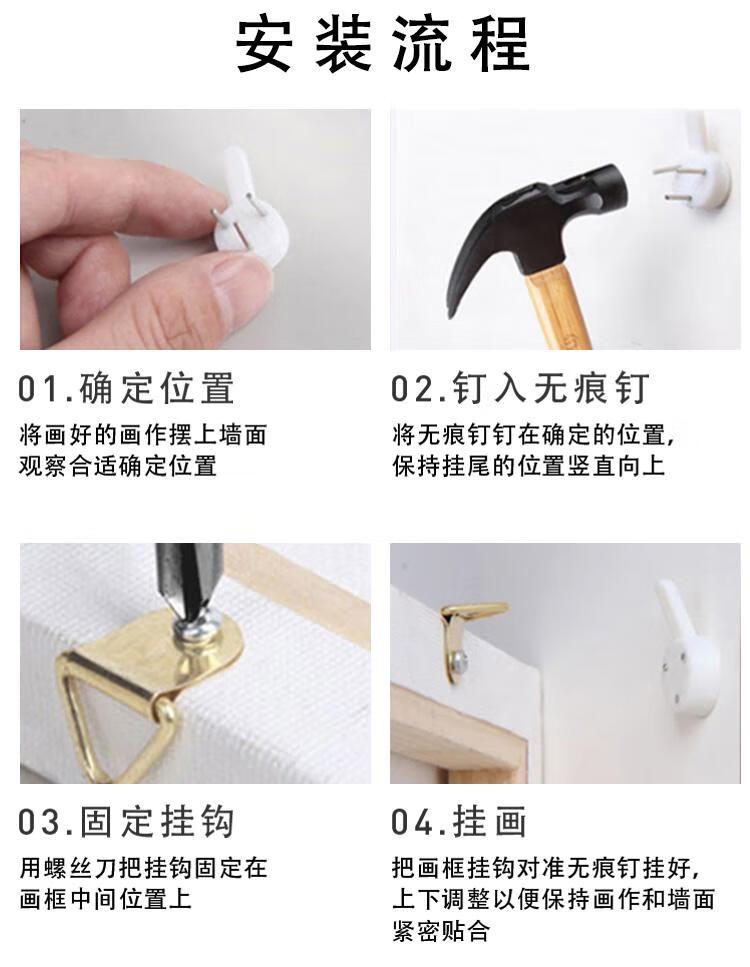 安装流程

01.确定位置

将画好的画作摆上墙面
观察合适确定位置

02.钉入无痕钉

将无痕钉钉在确定的位置,
保持挂尾的位置竖直向上

03.固定挂钩

用螺丝刀把挂钩固定在
画框中间位置上

04.挂画

把画框挂钩对准无痕钉挂好,
上下调整以便保持画作和墙面
紧密贴合