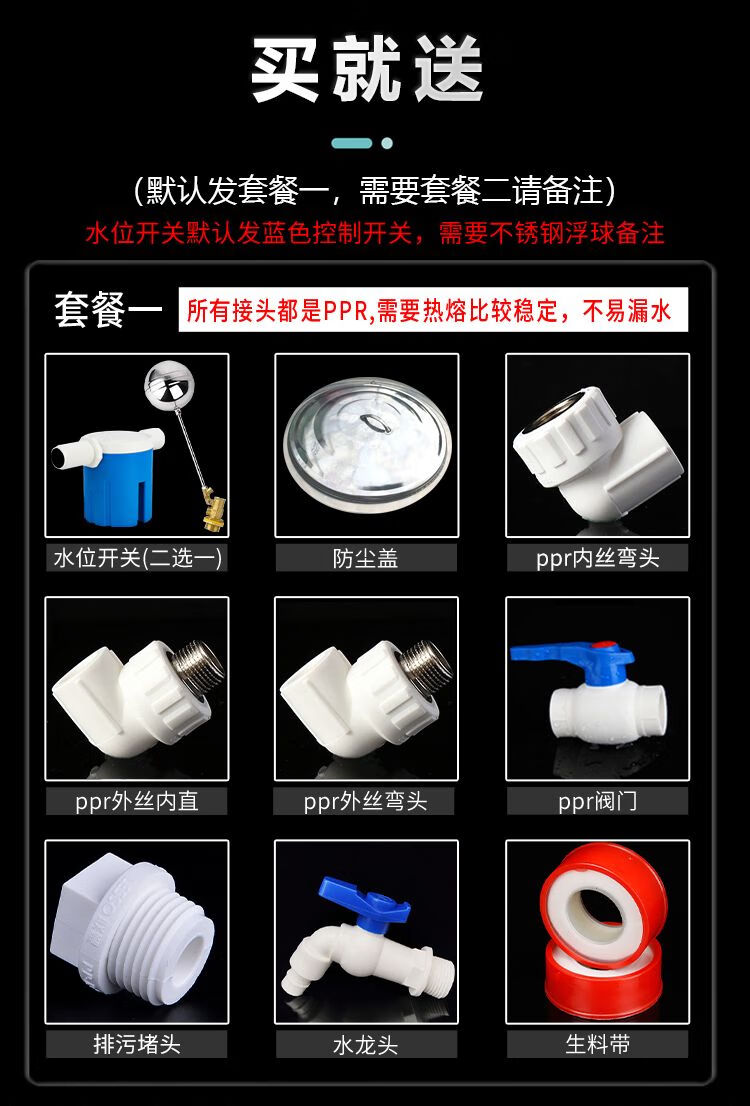 买就送

（默认发套餐一，需要套餐二请备注）

水位开关默认发蓝色控制开关，需要不锈钢浮球备注

套餐一

所有接头都是PPR,需要热熔比较稳定，不易漏水

水位开关(二选一)

防尘盖

ppr内丝弯头

ppr外丝内直

ppr外丝弯头

ppr阀门

排污堵头

水龙头

生料带