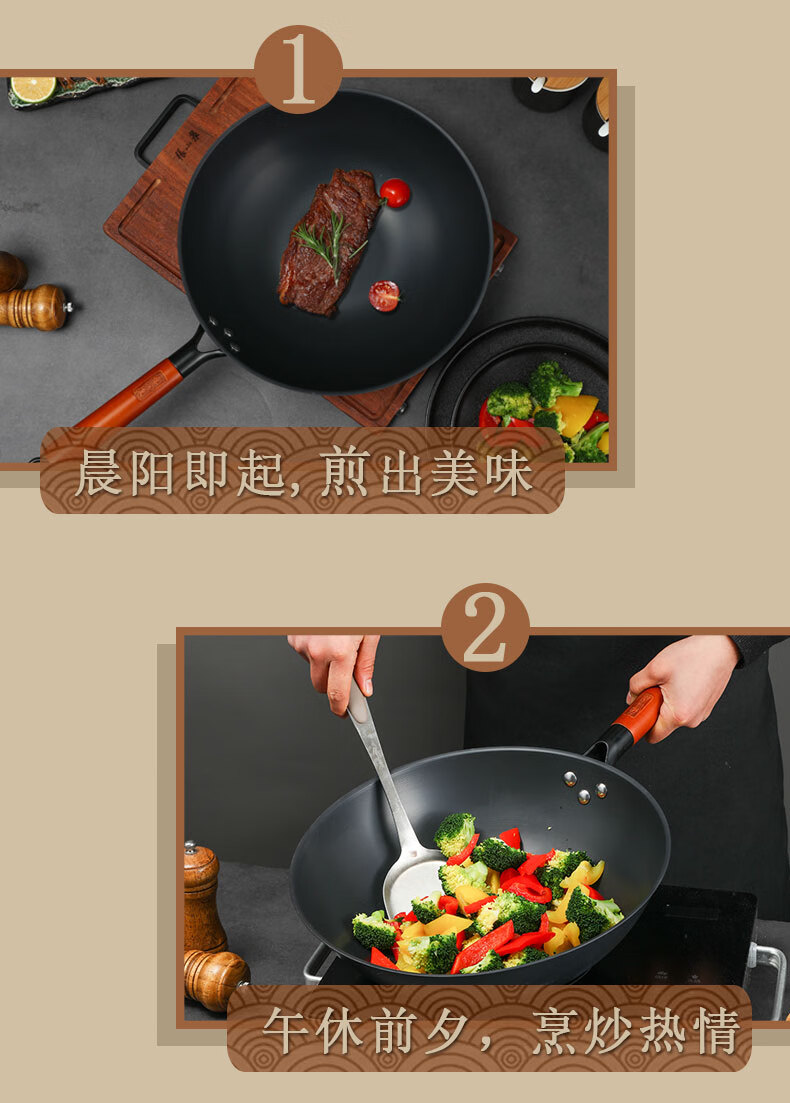 1

晨阳即起, 煎出美味

2

午休前夕, 烹炒热情