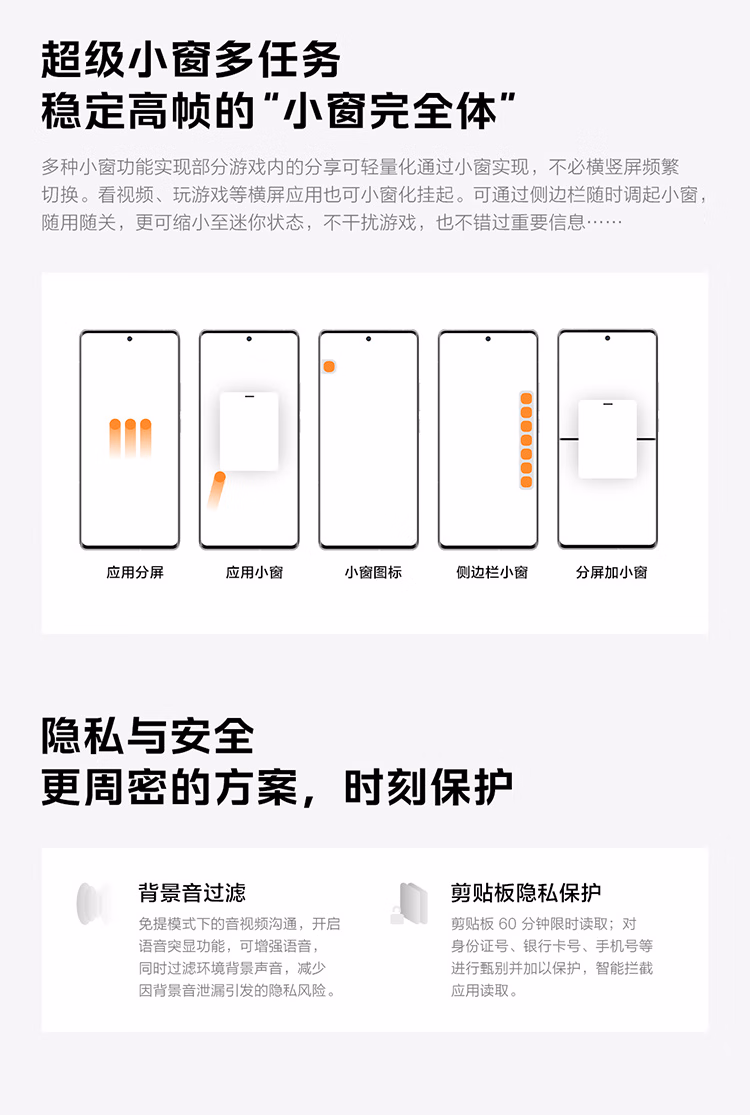 超级小窗多任务
稳定高帧的“小窗完全体”

多种小窗功能实现部分游戏内的分享可轻量化通过小窗实现，不必横竖屏频繁切换。看视频、玩游戏等横屏应用也可小窗化挂起。可通过侧边栏随时调起小窗，随用随关，更可缩小至迷你状态，不干扰游戏，也不错过重要信息……

应用分屏
应用小窗
小窗图标
侧边栏小窗
分屏加小窗

隐私与安全
更周密的方案，时刻保护

背景音过滤
免提模式下的音视频沟通，开启语音突显功能，可增强语音，同时过滤环境背景声音，减少因背景音泄漏引发的隐私风险。

剪贴板隐私保护
剪贴板 60 分钟限时读取；对身份证号、银行卡号、手机号等进行甄别并加以保护，智能拦截应用读取。