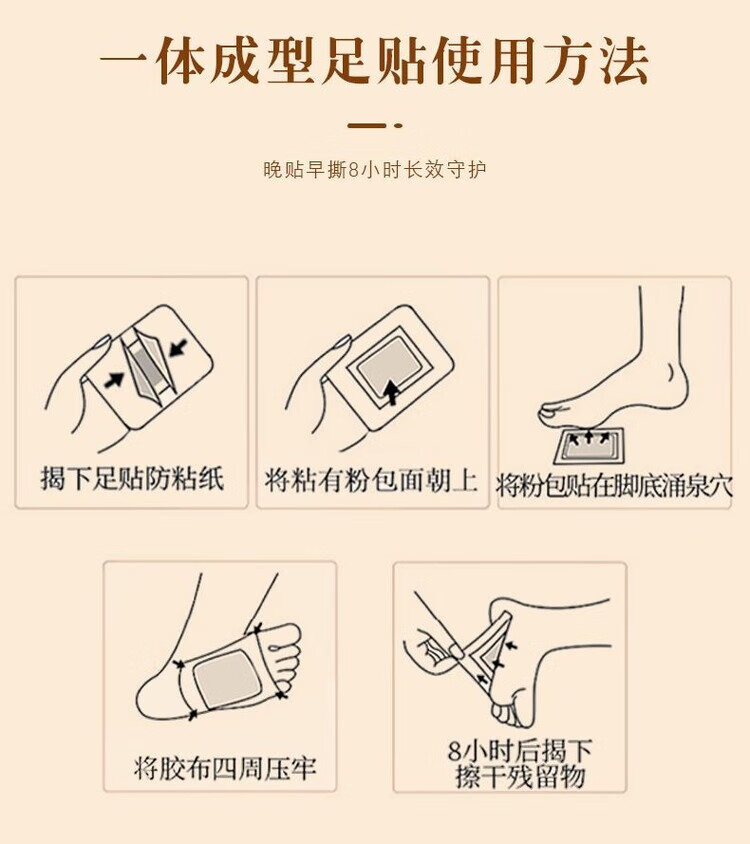 一体成型足贴使用方法

晚贴早撕8小时长效守护

揭下足贴防粘纸

将粘有粉包面朝上

将粉包贴在脚底涌泉穴

将胶布四周压牢

8小时后揭下
擦干残留物