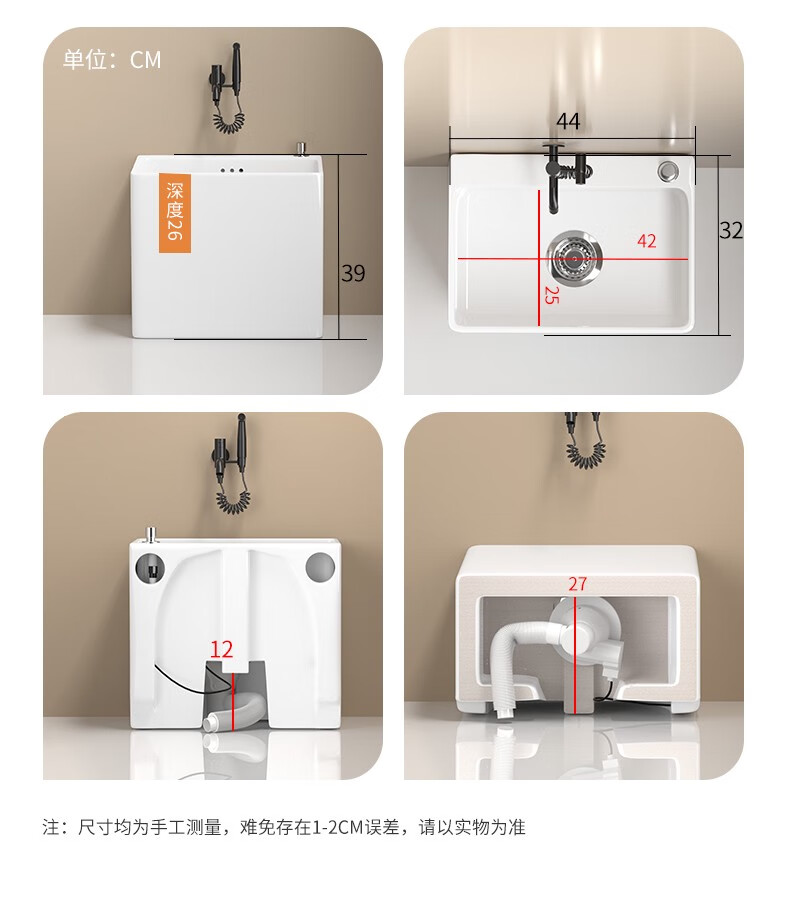 单位：CM

深度26

39

44

42

32

25

12

27

注：尺寸均为手工测量，难免存在1-2CM误差，请以实物为准