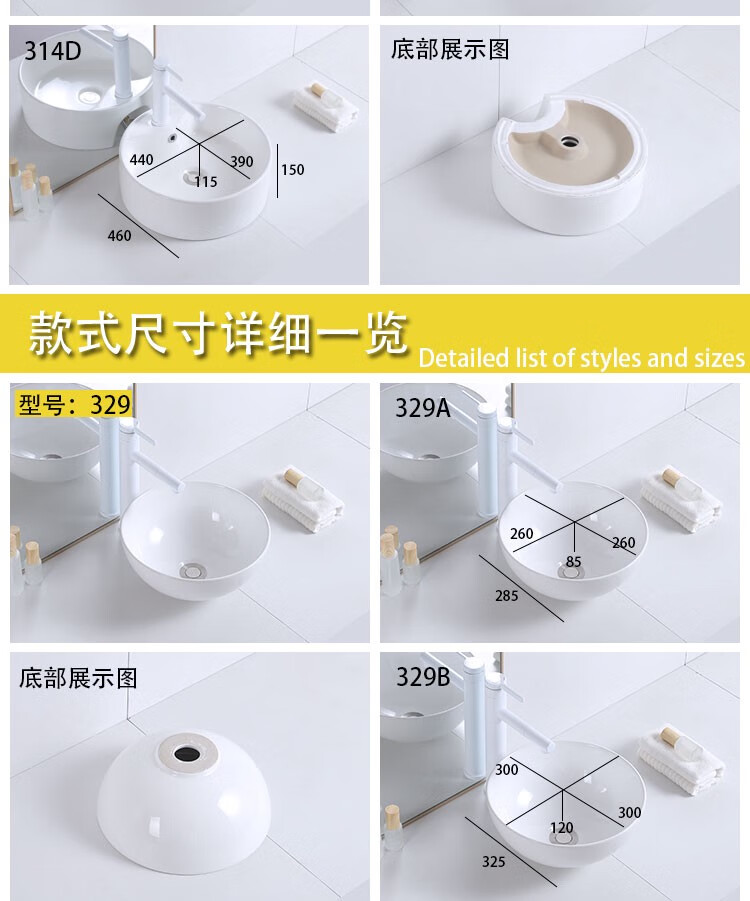 314D

440
390
115
150
460

底部展示图

款式尺寸详细一览 Detailed list of styles and sizes

型号：329

329A

260
260
85
285

底部展示图

329B

300
300
120
325