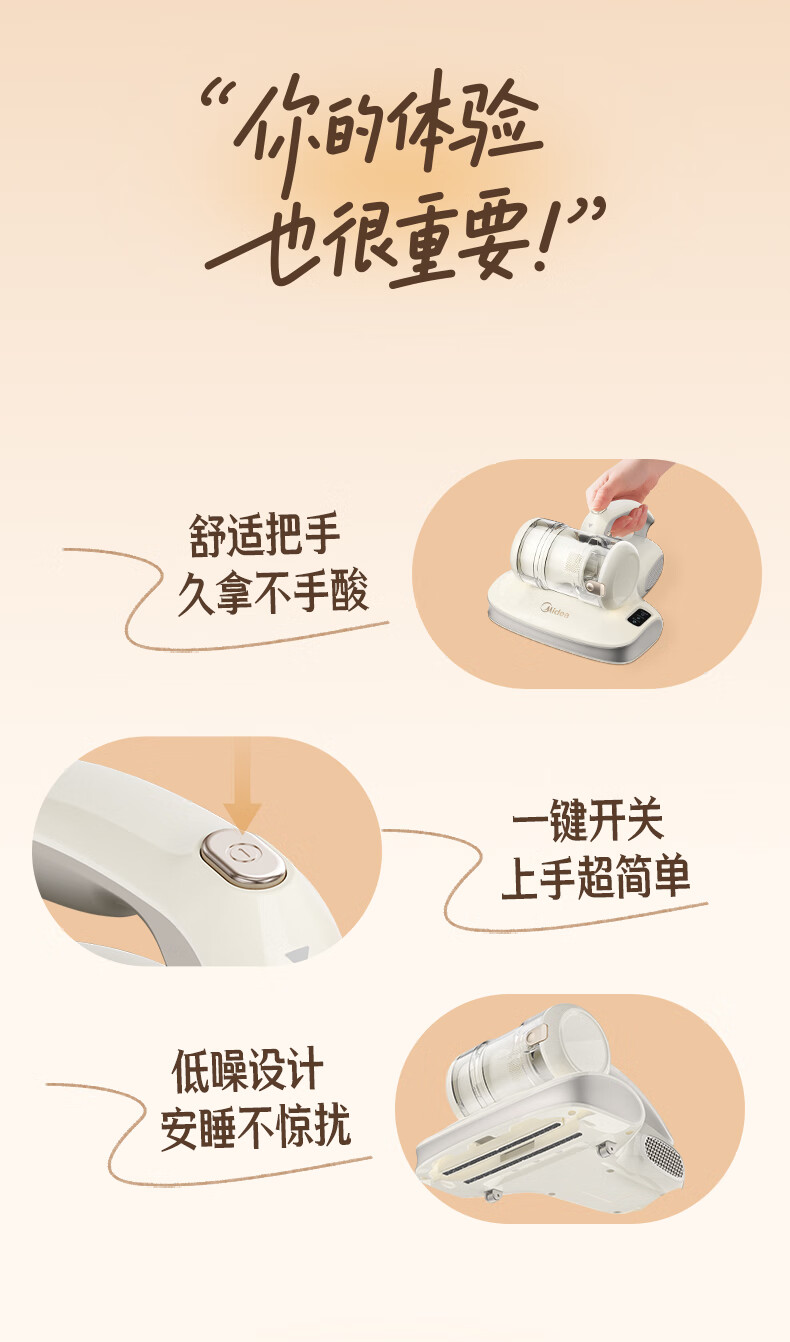 “你的体验
也很重要！”

舒适把手
久拿不手酸

Midea

一键开关
上手超简单

低噪设计
安睡不惊扰