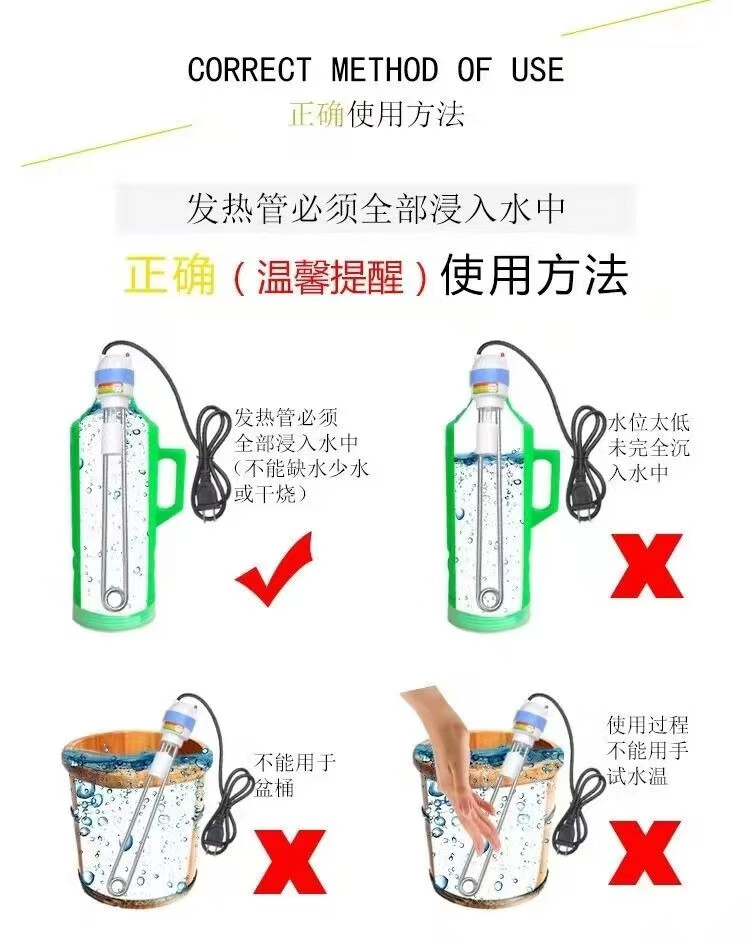 CORRECT METHOD OF USE
正确使用方法

发热管必须全部浸入水中

正确（温馨提醒）使用方法

发热管必须全部浸入水中（不能缺水少水或干烧）

水位太低未完全沉入水中

不能用于盆桶

使用过程不能用手试水温