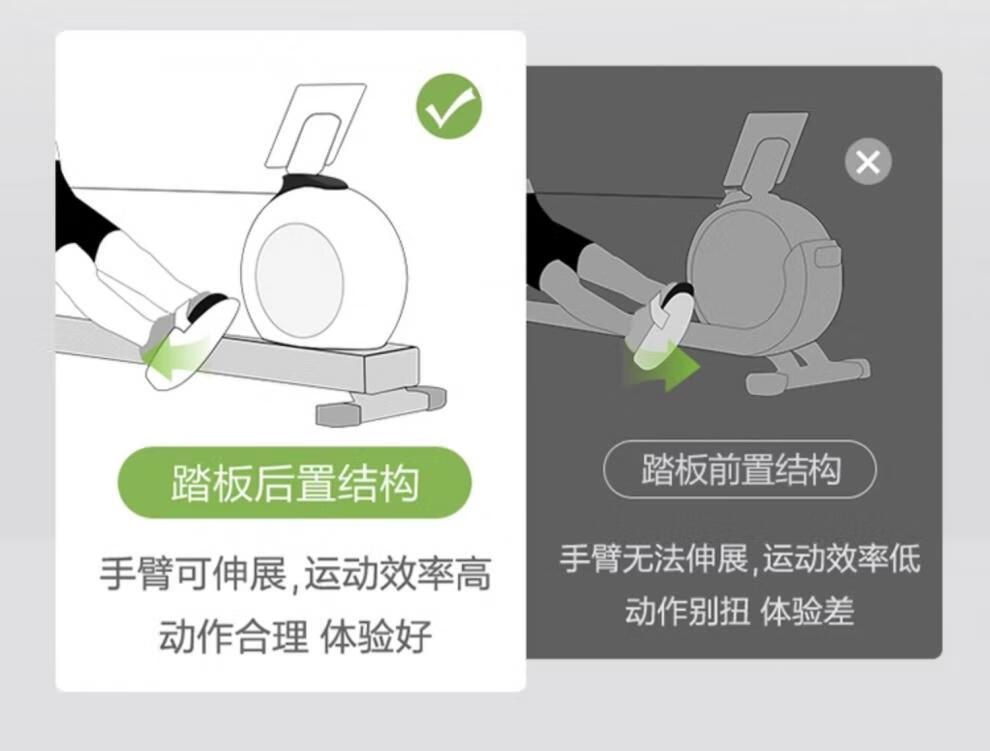 踏板后置结构

手臂可伸展,运动效率高
动作合理 体验好

踏板前置结构

手臂无法伸展,运动效率低
动作别扭 体验差