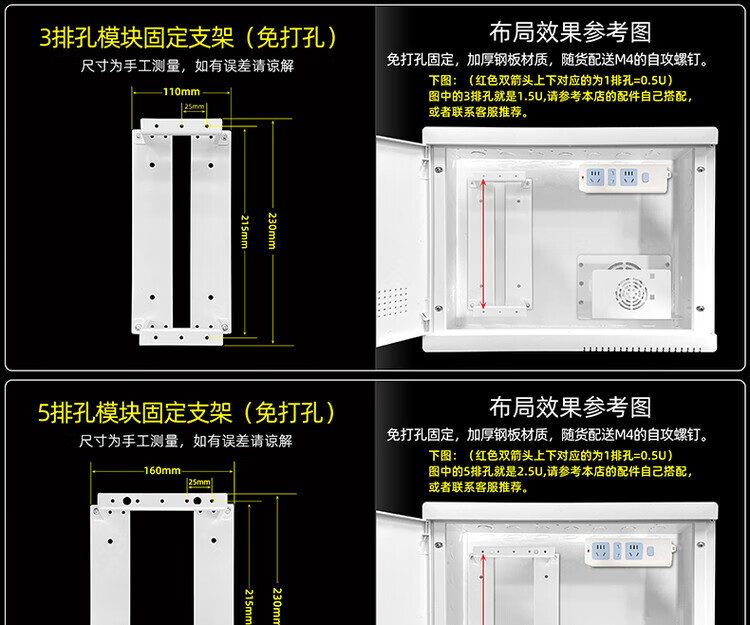 3排孔模块固定支架（免打孔）

尺寸为手工测量，如有误差请谅解

110mm

25mm

215mm

230mm

布局效果参考图

免打孔固定，加厚钢板材质，随货配送M4的自攻螺钉。

下图：（红色双箭头上下对应的为1排孔=0.5U）
图中的3排孔就是1.5U,请参考本店的配件自己搭配，
或者联系客服推荐。

5排孔模块固定支架（免打孔）

尺寸为手工测量，如有误差请谅解

160mm

25mm

215mm

230mm

布局效果参考图

免打孔固定，加厚钢板材质，随货配送M4的自攻螺钉。

下图：（红色双箭头上下对应的为1排孔=0.5U）
图中的5排孔就是2.5U,请参考本店的配件自己搭配，
或者联系客服推荐。