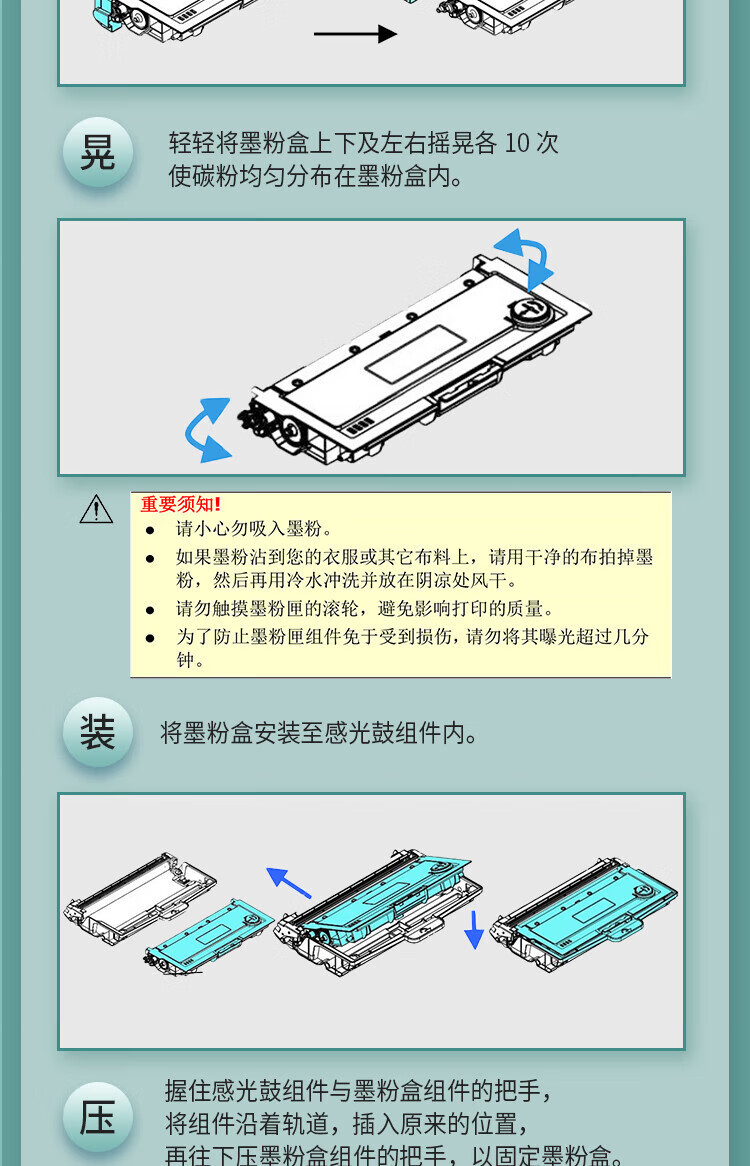 晃

轻轻将墨粉盒上下及左右摇晃各 10 次
使碳粉均匀分布在墨粉盒内。

重要须知!
● 请小心勿吸入墨粉。
● 如果墨粉沾到您的衣服或其它布料上，请用干净的布拍掉墨粉，然后再用冷水冲洗并放在阴凉处风干。
● 请勿触摸墨粉匣的滚轮，避免影响打印的质量。
● 为了防止墨粉匣组件免于受到损伤，请勿将其曝光超过几分钟。

装

将墨粉盒安装至感光鼓组件内。

压

握住感光鼓组件与墨粉盒组件的把手，
将组件沿着轨道，插入原来的位置，
再往下压墨粉盒组件的把手，以固定墨粉盒。