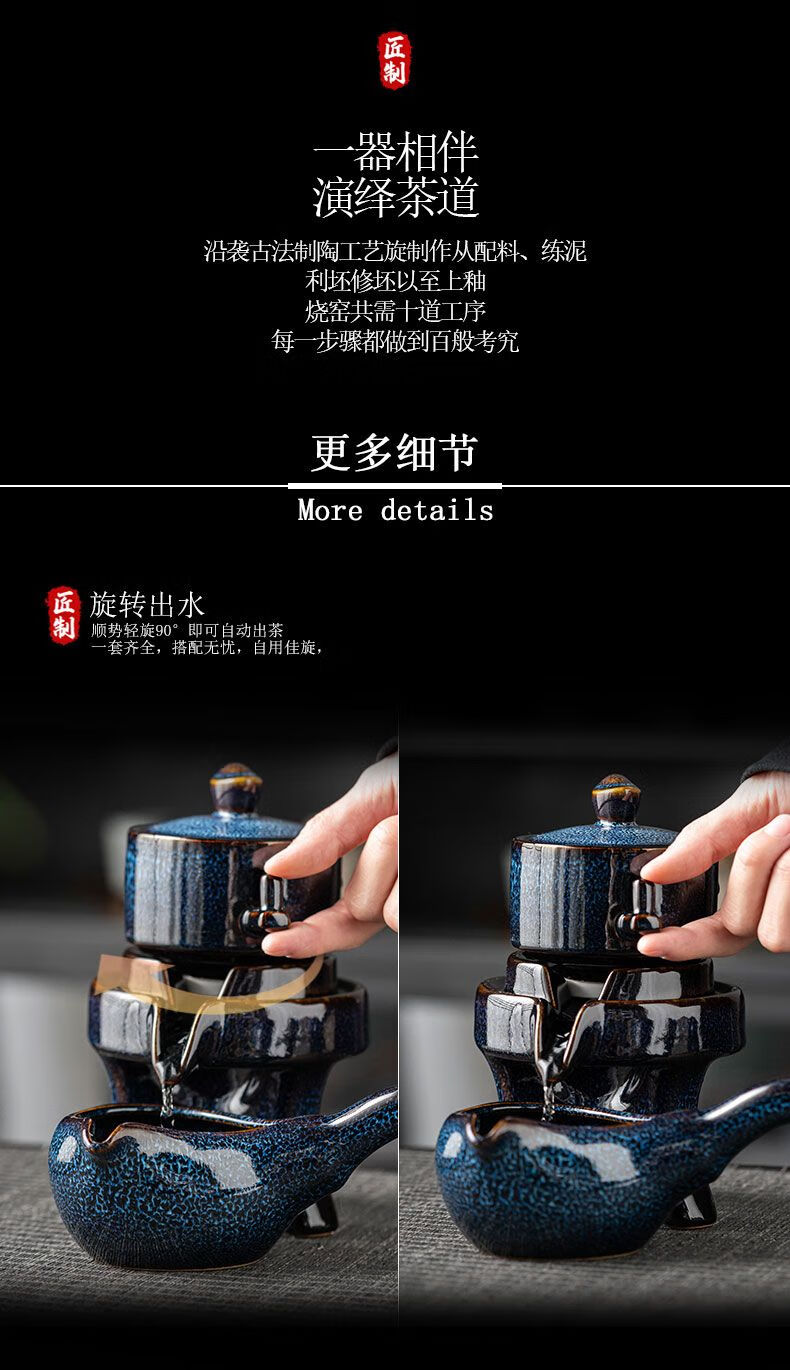 匠制

一器相伴
演绎茶道

沿袭古法制陶工艺旋制作从配料、练泥
利坯修坯以至上釉
烧窑共需十道工序
每一步骤都做到百般考究

更多细节
More details

匠制
旋转出水
顺势轻旋90° 即可自动出茶
一套齐全，搭配无忧，自用佳旋，