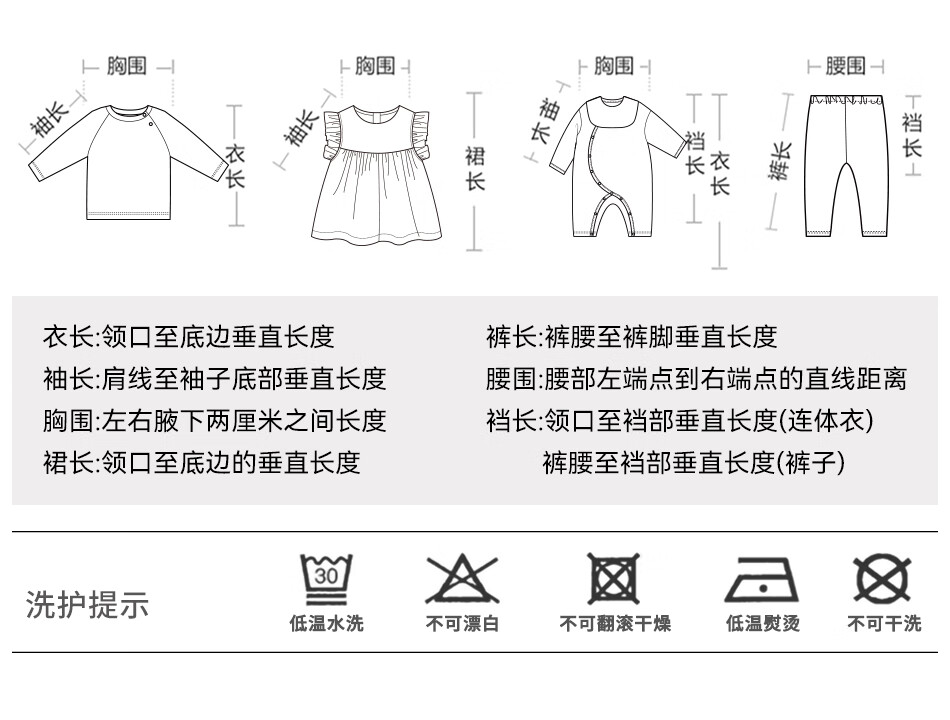 胸围 袖长 衣长

胸围 袖长 裙长

胸围 袖长 裆长 衣长

腰围 裤长 裆长

衣长:领口至底边垂直长度
袖长:肩线至袖子底部垂直长度
胸围:左右腋下两厘米之间长度
裙长:领口至底边的垂直长度

裤长:裤腰至裤脚垂直长度
腰围:腰部左端点到右端点的直线距离
裆长:领口至裆部垂直长度(连体衣)
裤腰至裆部垂直长度(裤子)

洗护提示

30
低温水洗

不可漂白

不可翻滚干燥

低温熨烫

不可干洗