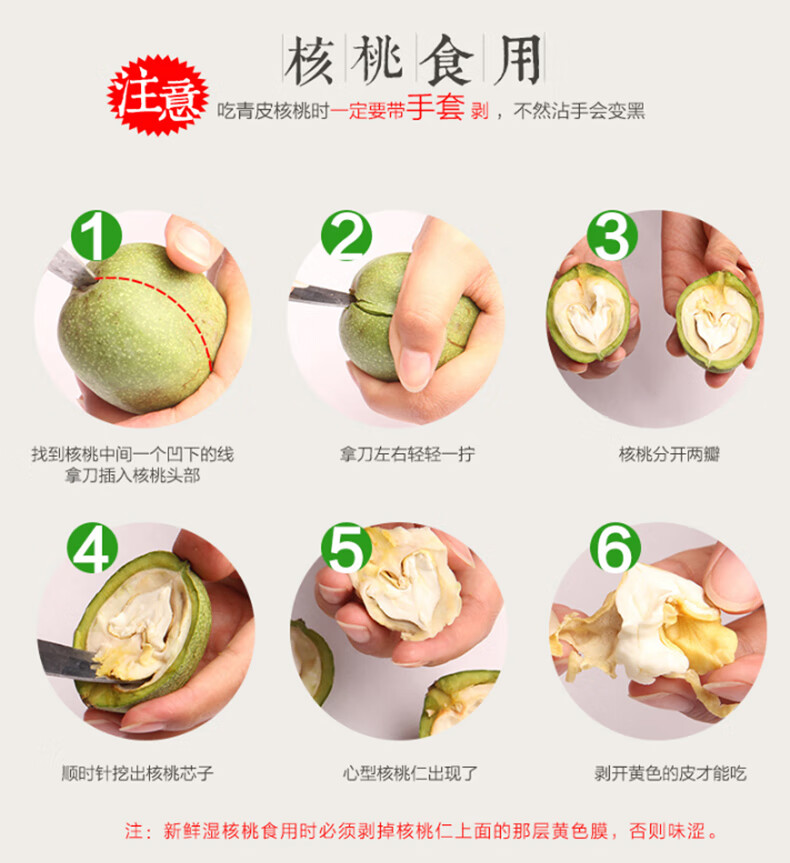 核桃食用

注意 吃青皮核桃时一定要带手套剥，不然沾手会变黑

1
找到核桃中间一个凹下的线
拿刀插入核桃头部

2
拿刀左右轻轻一拧

3
核桃分开两瓣

4
顺时针挖出核桃芯子

5
心型核桃仁出现了

6
剥开黄色的皮才能吃

注：新鲜湿核桃食用时必须剥掉核桃仁上面的那层黄色膜，否则味涩。