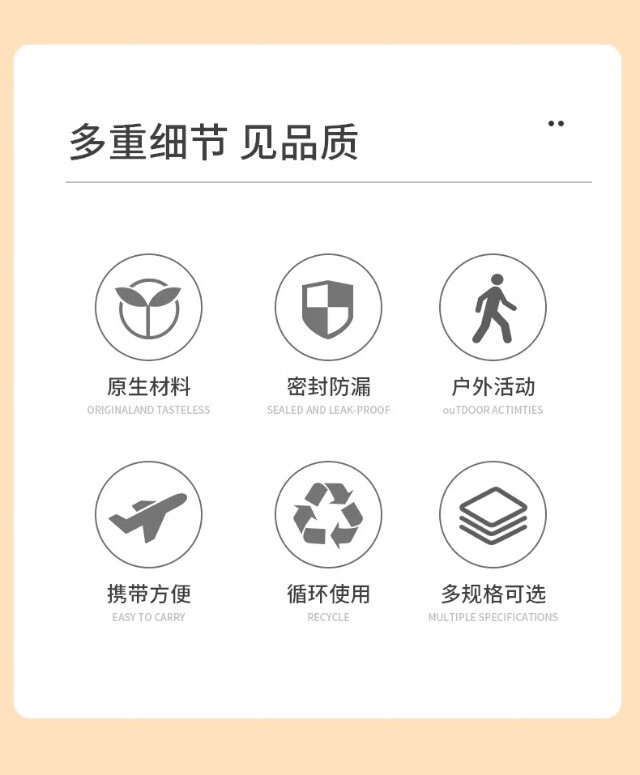 多重细节 见品质

原生材料
ORIGINALAND TASTELESS

密封防漏
SEALED AND LEAK-PROOF

户外活动
ouTDOOR ACTIMTIES

携带方便
EASY TO CARRY

循环使用
RECYCLE

多规格可选
MULTIPLE SPECIFICATIONS