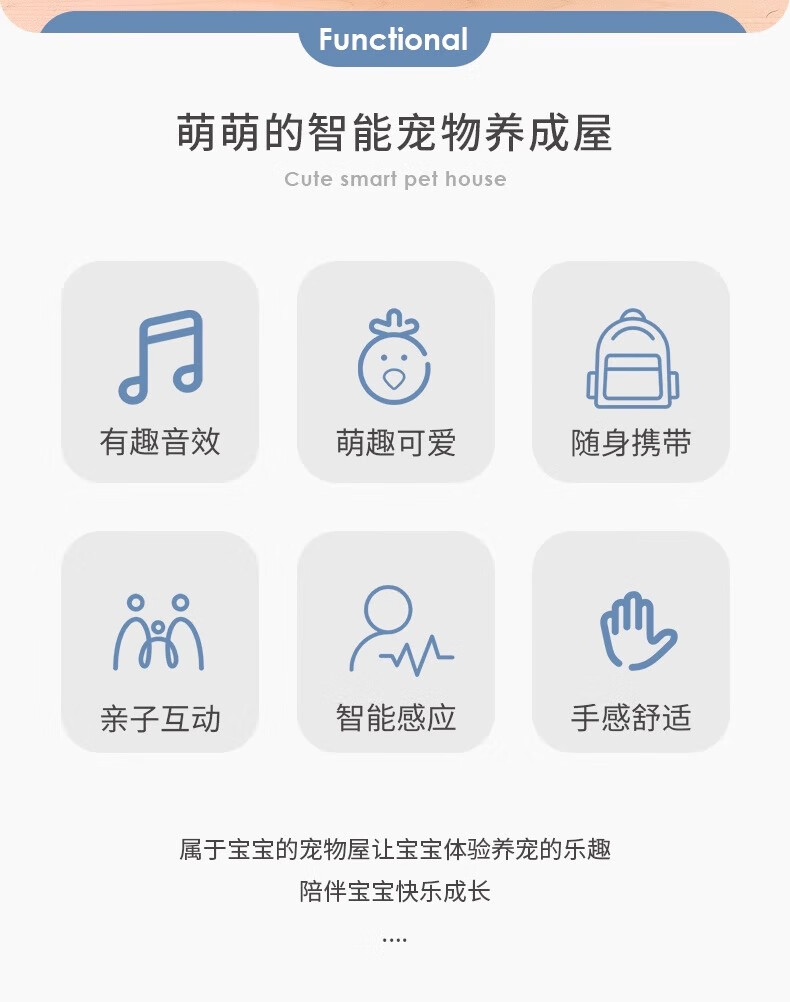 Functional

萌萌的智能宠物养成屋

Cute smart pet house

有趣音效

萌趣可爱

随身携带

亲子互动

智能感应

手感舒适

属于宝宝的宠物屋让宝宝体验养宠的乐趣

陪伴宝宝快乐成长

....