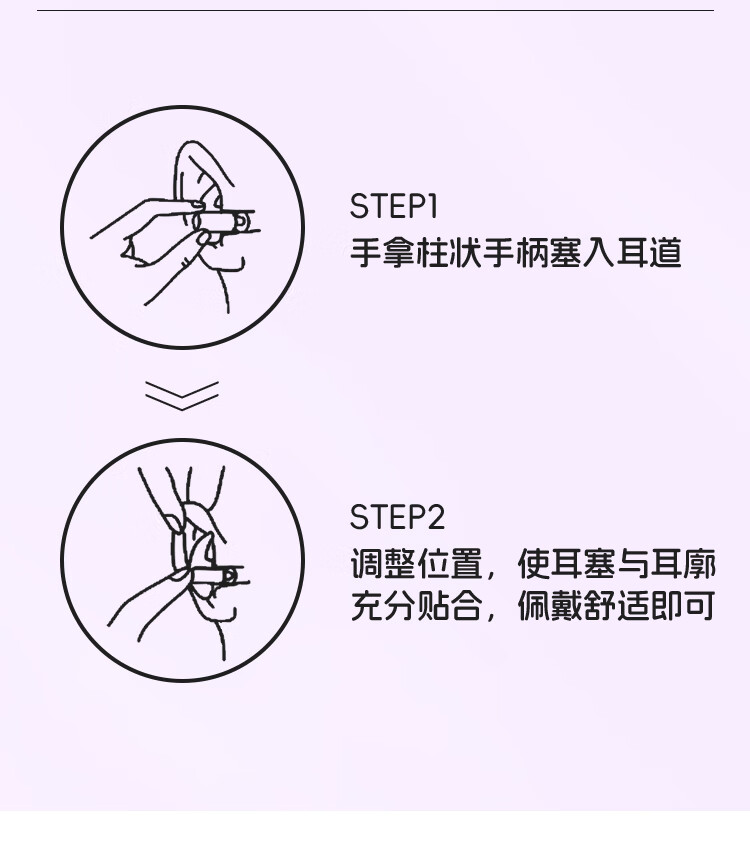 STEP1
手拿柱状手柄塞入耳道

STEP2
调整位置，使耳塞与耳廓充分贴合，佩戴舒适即可