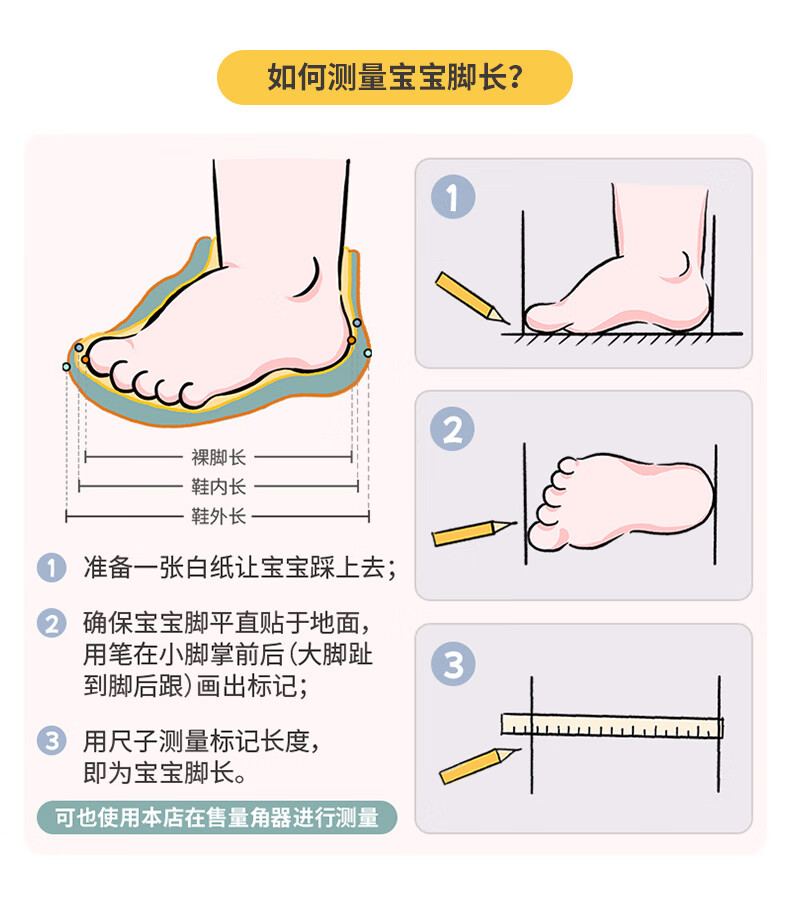 如何测量宝宝脚长？

裸脚长
鞋内长
鞋外长

1 准备一张白纸让宝宝踩上去；

2 确保宝宝脚平直贴于地面，用笔在小脚掌前后（大脚趾到脚后跟）画出标记；

3 用尺子测量标记长度，即为宝宝脚长。

可也使用本店在售量角器进行测量

1

2

3