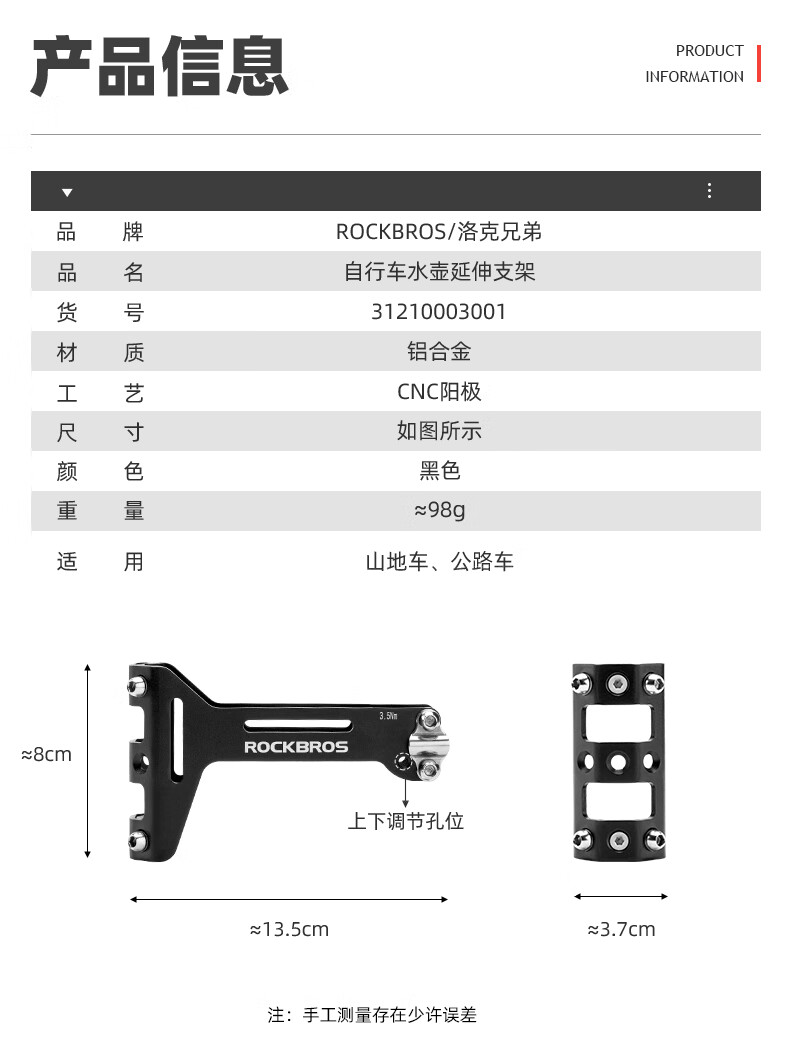 产品信息

PRODUCT
INFORMATION

| 品　牌 | ROCKBROS/洛克兄弟 |
|---|---|
| 品　名 | 自行车水壶延伸支架 |
| 货　号 | 31210003001 |
| 材　质 | 铝合金 |
| 工　艺 | CNC阳极 |
| 尺　寸 | 如图所示 |
| 颜　色 | 黑色 |
| 重　量 | ≈98g |
| 适　用 | 山地车、公路车 |

≈8cm

3.5Nm

ROCKBROS

上下调节孔位

≈13.5cm

≈3.7cm

注：手工测量存在少许误差