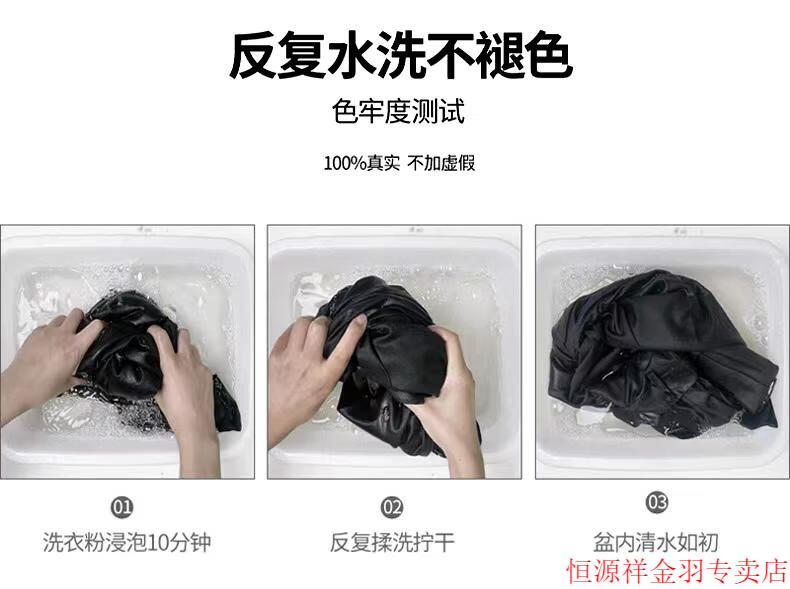 反复水洗不褪色

色牢度测试

100%真实 不加虚假

01
洗衣粉浸泡10分钟

02
反复揉洗拧干

03
盆内清水如初

恒源祥金羽专卖店