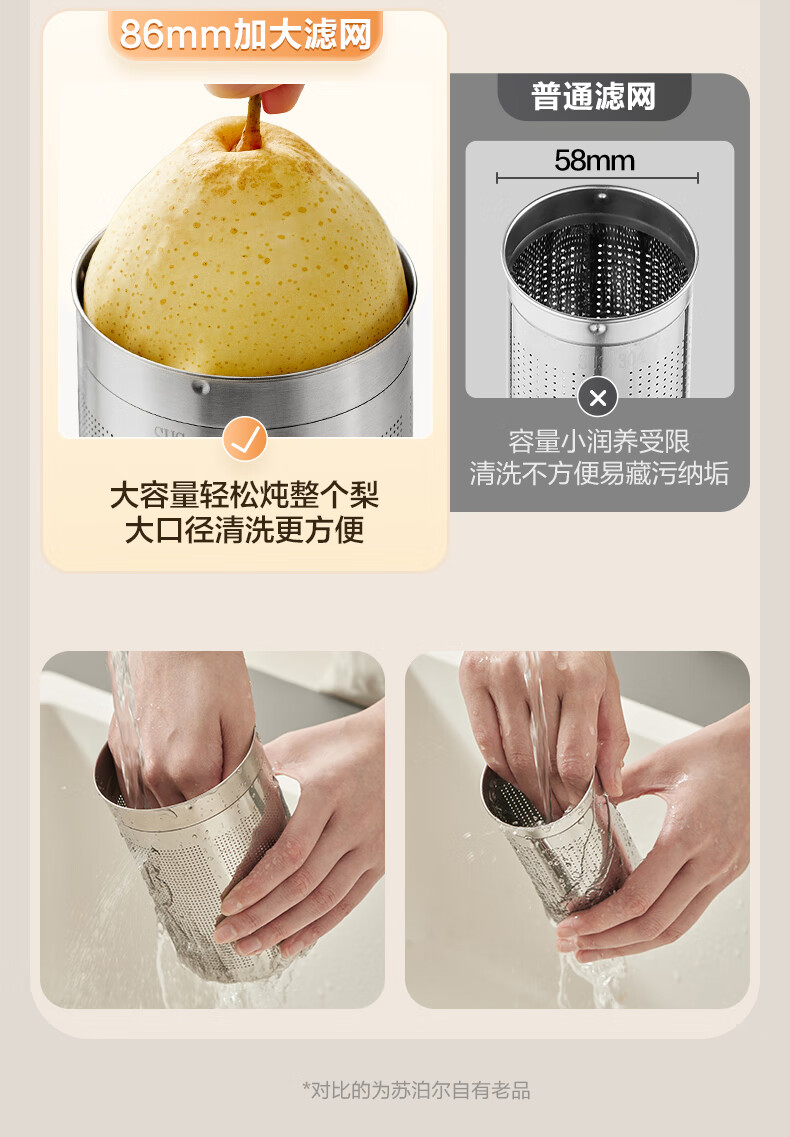 86mm加大滤网

大容量轻松炖整个梨
大口径清洗更方便

普通滤网

58mm

容量小润养受限
清洗不方便易藏污纳垢

*对比的为苏泊尔自有老品