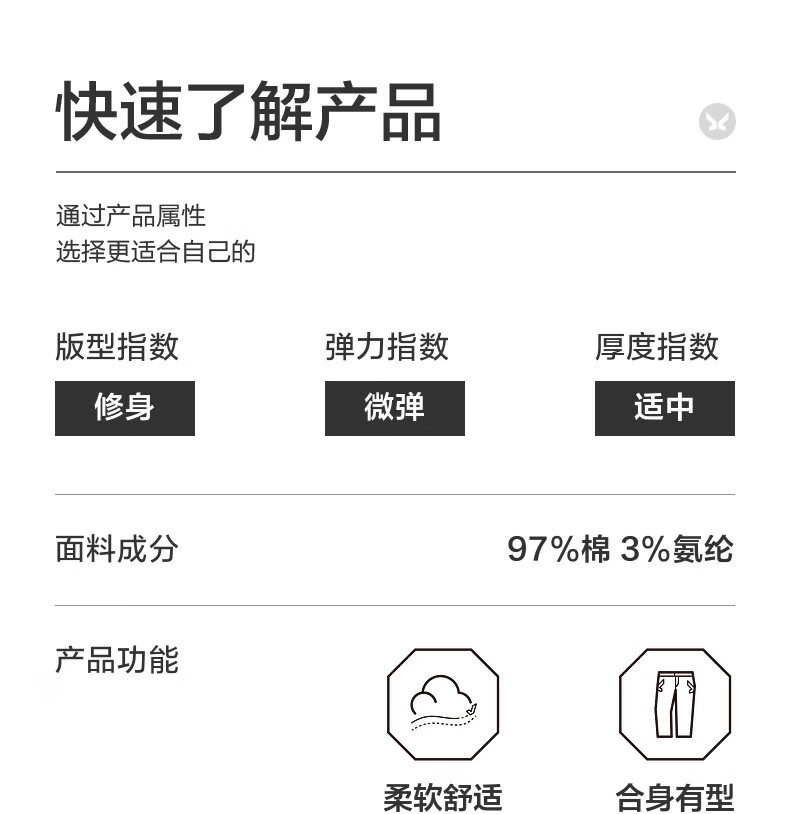 快速了解产品

通过产品属性
选择更适合自己的

版型指数
修身

弹力指数
微弹

厚度指数
适中

面料成分 97%棉 3%氨纶

产品功能

柔软舒适

合身有型