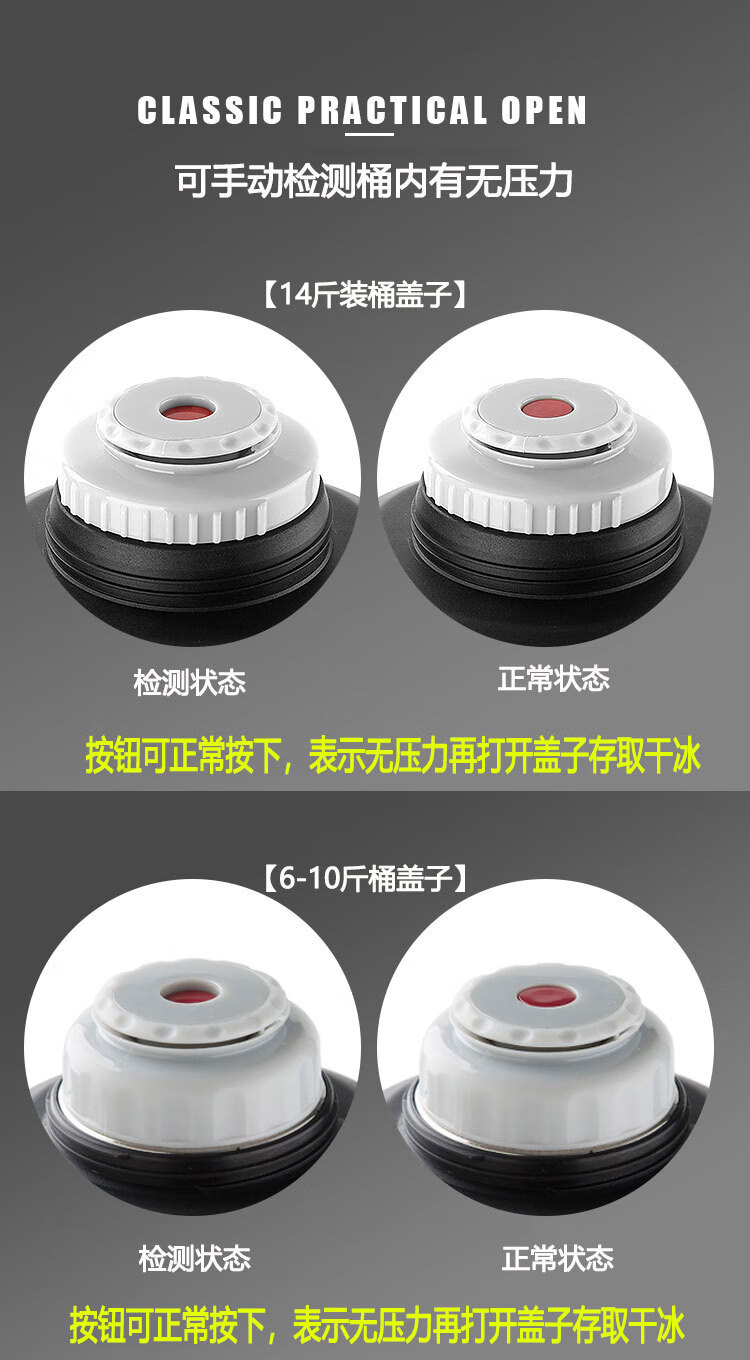 CLASSIC PRACTICAL OPEN

可手动检测桶内有无压力

【14斤装桶盖子】

检测状态

正常状态

按钮可正常按下，表示无压力再打开盖子存取干冰

【6-10斤桶盖子】

检测状态

正常状态

按钮可正常按下，表示无压力再打开盖子存取干冰