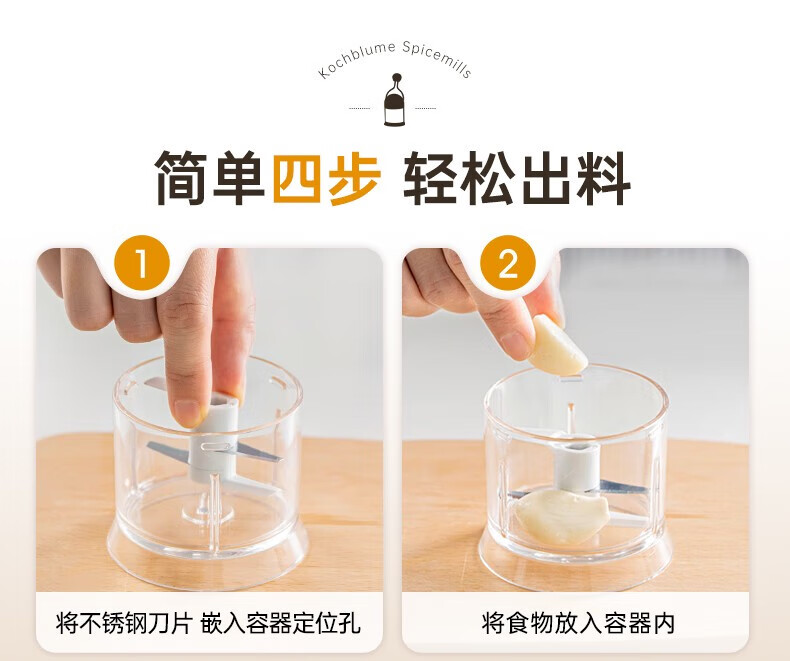 Kochblume Spicemills

简单四步 轻松出料

1

将不锈钢刀片 嵌入容器定位孔

2

将食物放入容器内