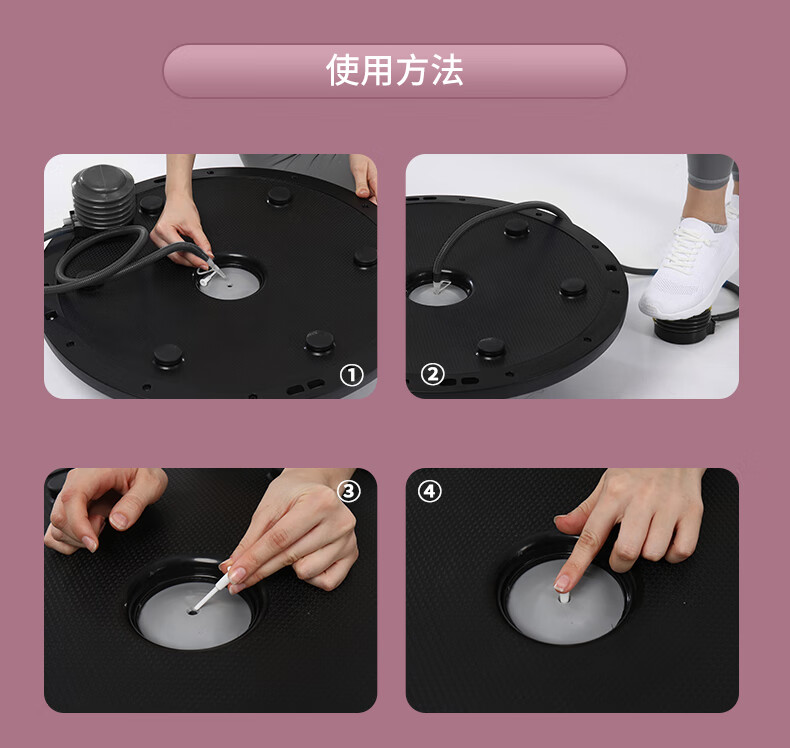 使用方法

①

②

③

④