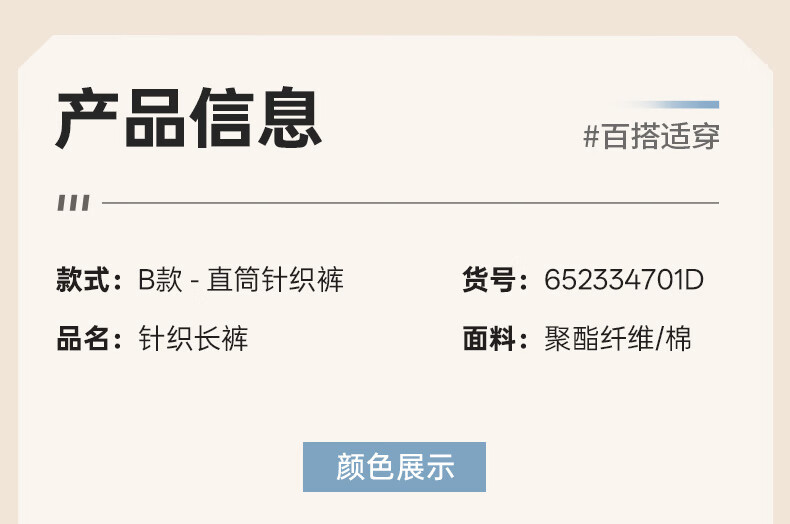 产品信息

#百搭适穿

款式：B款 - 直筒针织裤

货号：652334701D

品名：针织长裤

面料：聚酯纤维/棉

颜色展示