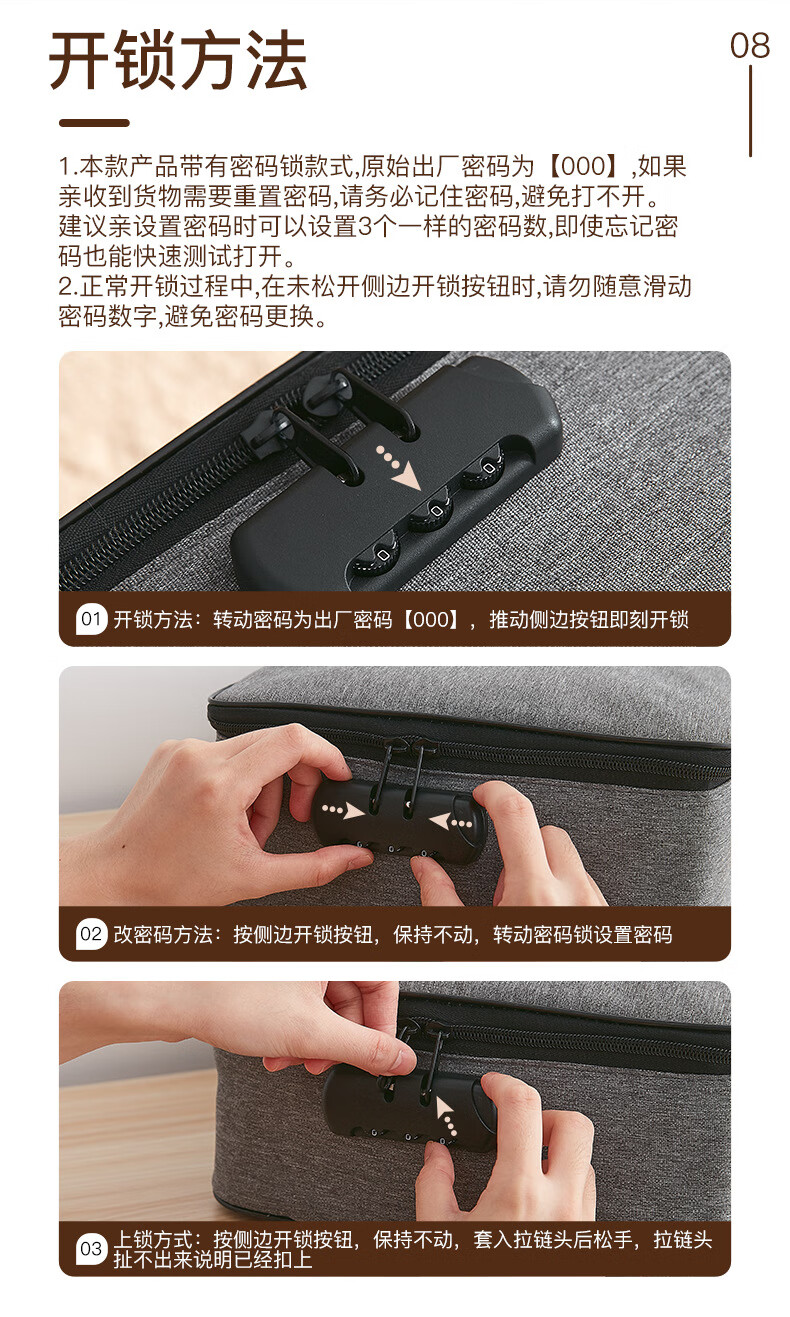 开锁方法

08

1.本款产品带有密码锁款式,原始出厂密码为【000】,如果亲收到货物需要重置密码,请务必记住密码,避免打不开。建议亲设置密码时可以设置3个一样的密码数,即使忘记密码也能快速测试打开。
2.正常开锁过程中,在未松开侧边开锁按钮时,请勿随意滑动密码数字,避免密码更换。

01 开锁方法：转动密码为出厂密码【000】，推动侧边按钮即刻开锁

02 改密码方法：按侧边开锁按钮，保持不动，转动密码锁设置密码

03 上锁方式：按侧边开锁按钮，保持不动，套入拉链头后松手，拉链头扯不出来说明已经扣上