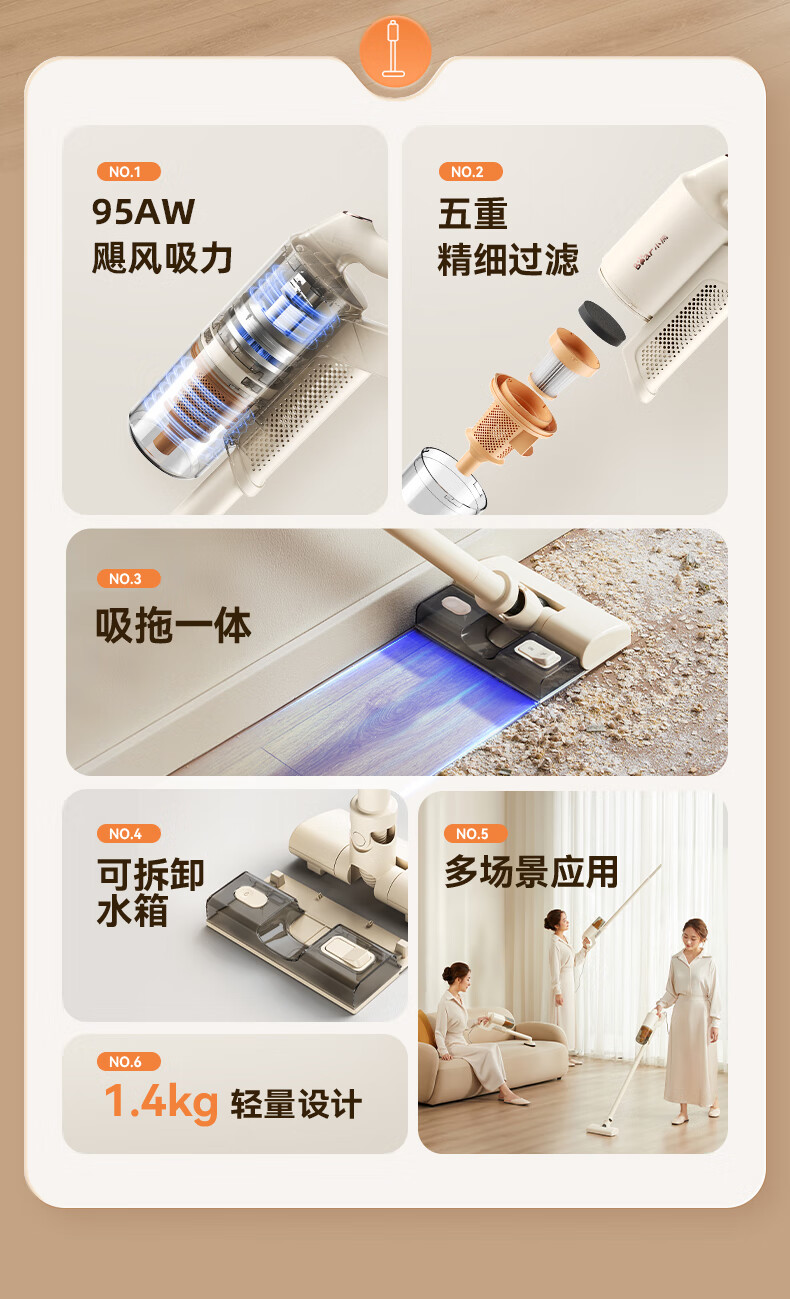 NO.1
95AW
飓风吸力

NO.2
五重
精细过滤

Bear小熊

NO.3
吸拖一体

NO.4
可拆卸
水箱

NO.5
多场景应用

NO.6
1.4kg 轻量设计