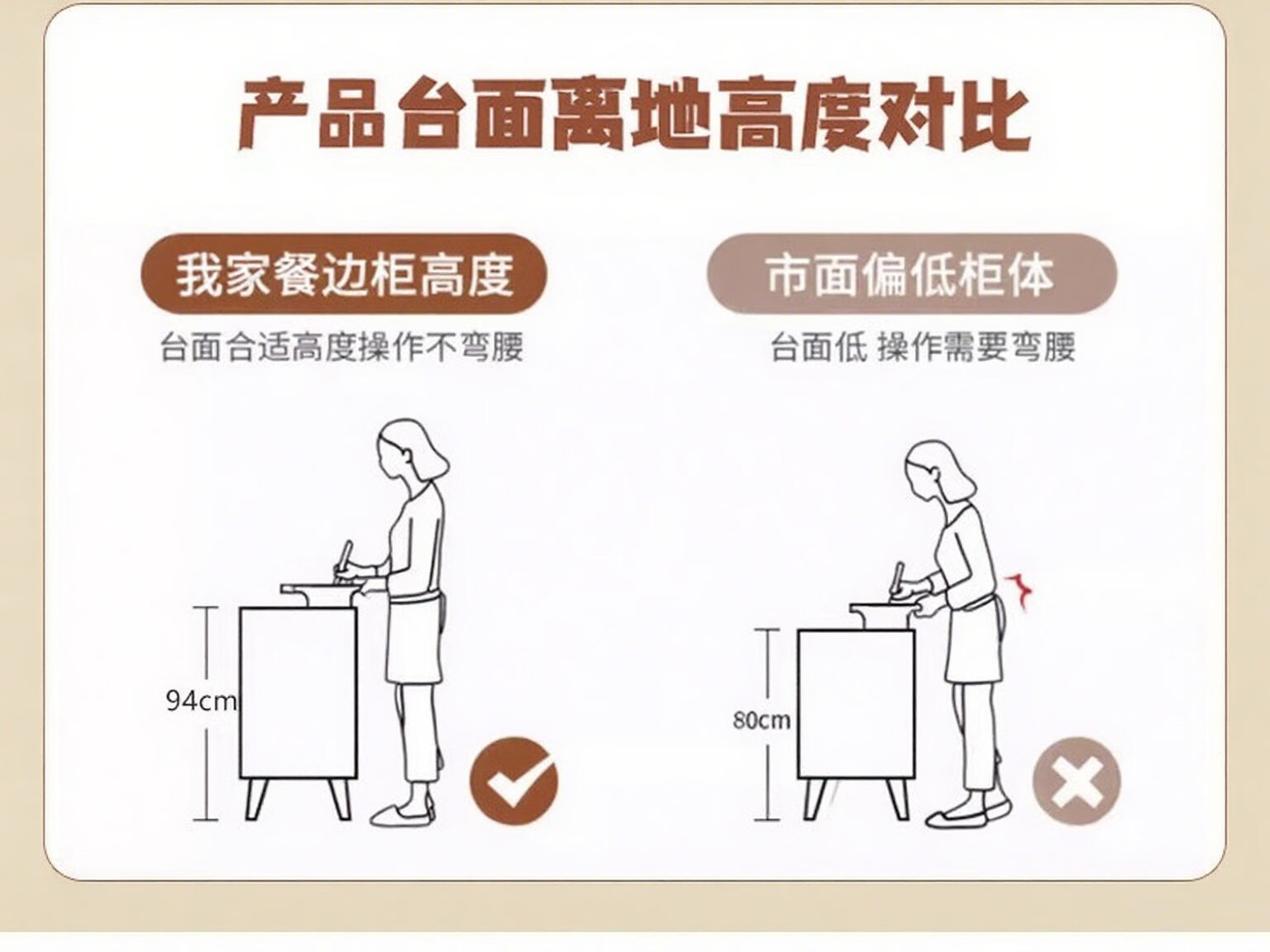 产品台面离地高度对比

我家餐边柜高度

台面合适高度操作不弯腰

94cm

市面偏低柜体

台面低 操作需要弯腰

80cm