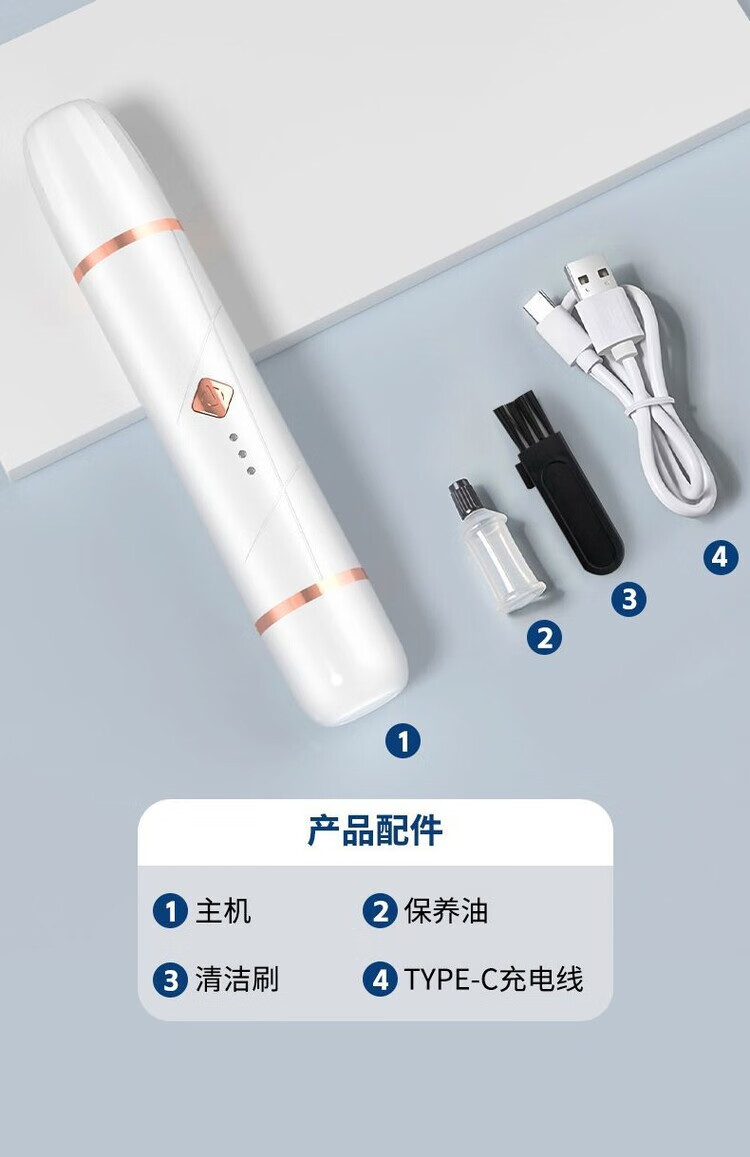 4

3

2

1

产品配件

1 主机
2 保养油
3 清洁刷
4 TYPE-C充电线