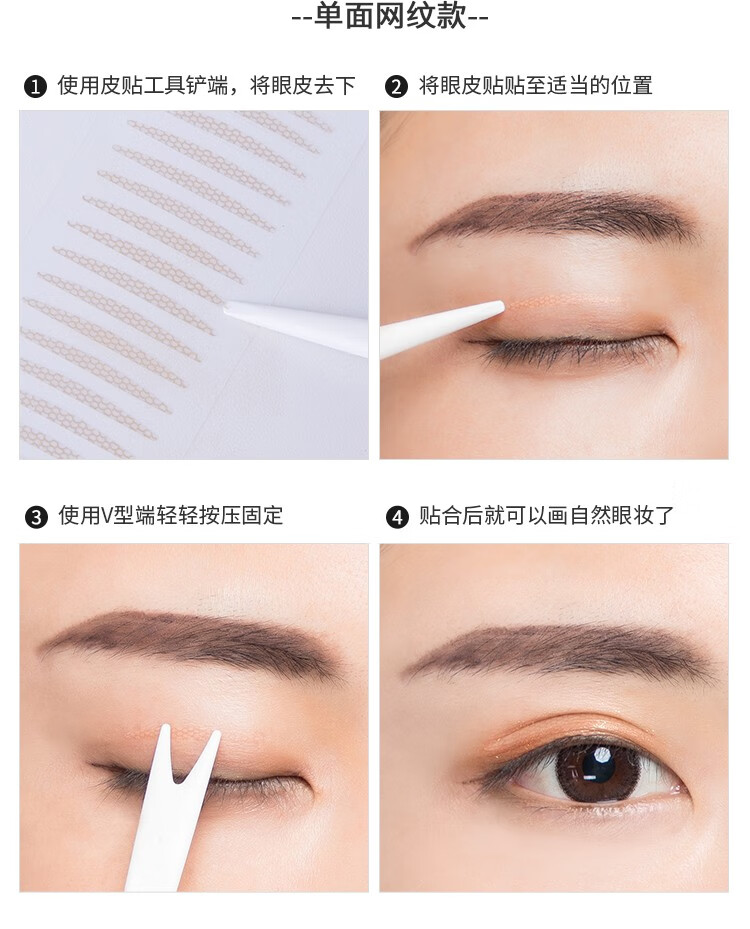 --单面网纹款--

❶ 使用皮贴工具铲端，将眼皮去下

❷ 将眼皮贴贴至适当的位置

❸ 使用V型端轻轻按压固定

❹ 贴合后就可以画自然眼妆了