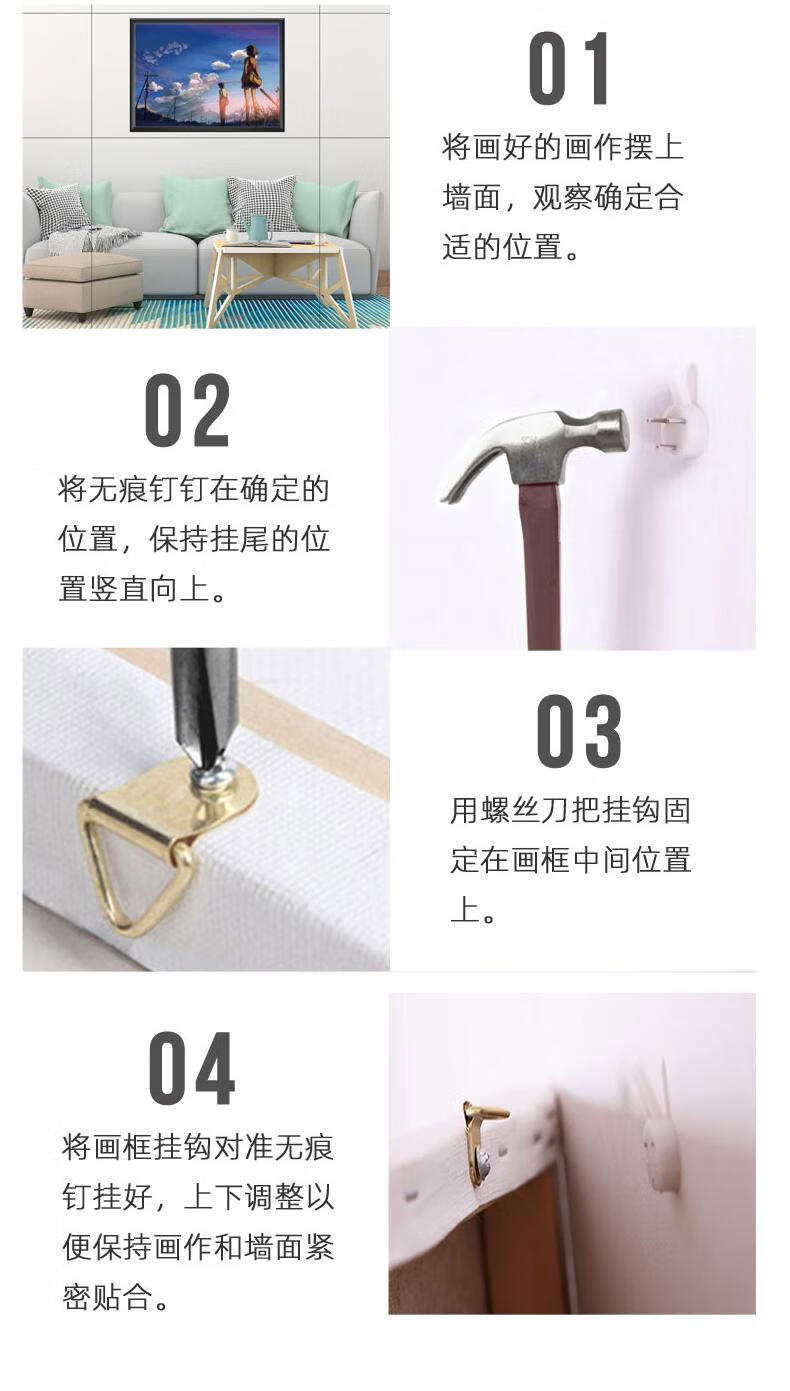 01

将画好的画作摆上墙面，观察确定合适的位置。

02

将无痕钉钉在确定的位置，保持挂尾的位置竖直向上。

03

用螺丝刀把挂钩固定在画框中间位置上。

04

将画框挂钩对准无痕钉挂好，上下调整以便保持画作和墙面紧密贴合。