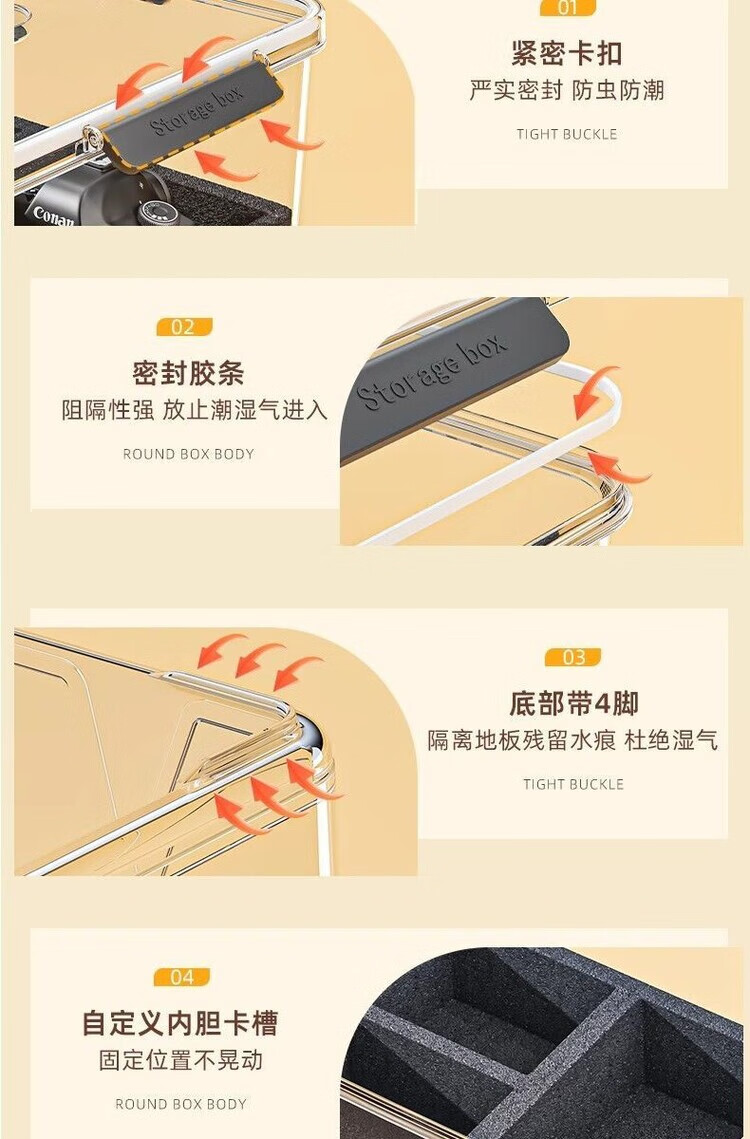 Storage box

Conan

01

紧密卡扣

严实密封 防虫防潮

TIGHT BUCKLE

02

密封胶条

阻隔性强 放止潮湿气进入

ROUND BOX BODY

Storage box

03

底部带4脚

隔离地板残留水痕 杜绝湿气

TIGHT BUCKLE

04

自定义内胆卡槽

固定位置不晃动

ROUND BOX BODY