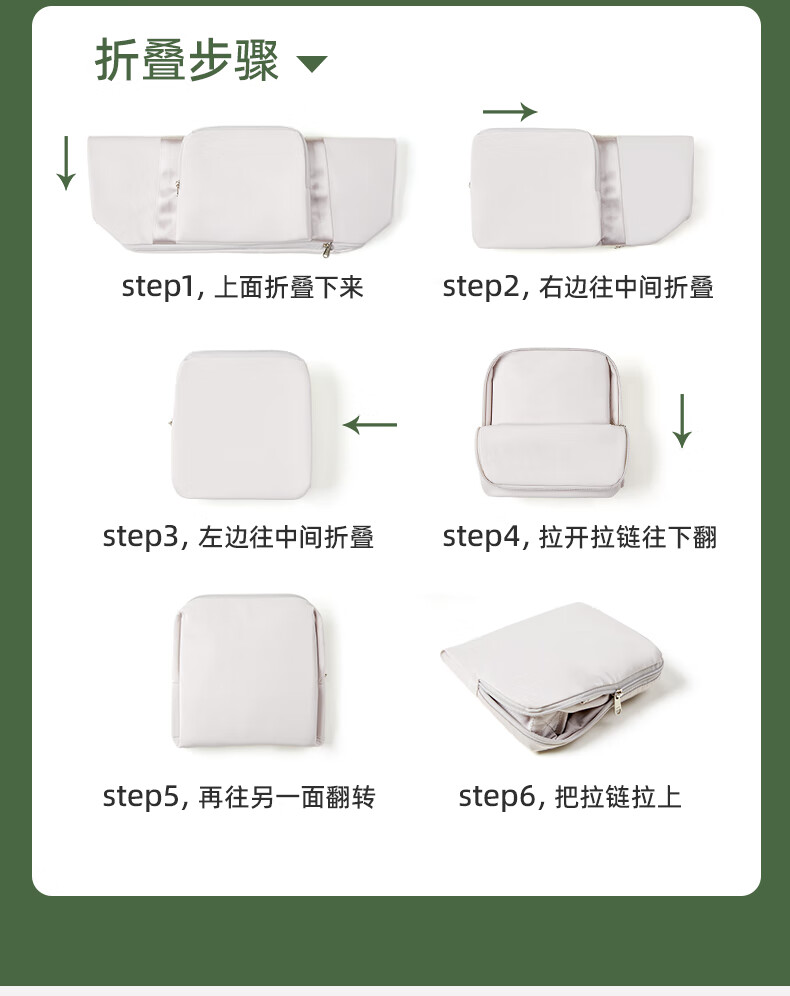 折叠步骤

step1, 上面折叠下来

step2, 右边往中间折叠

step3, 左边往中间折叠

step4, 拉开拉链往下翻

step5, 再往另一面翻转

step6, 把拉链拉上