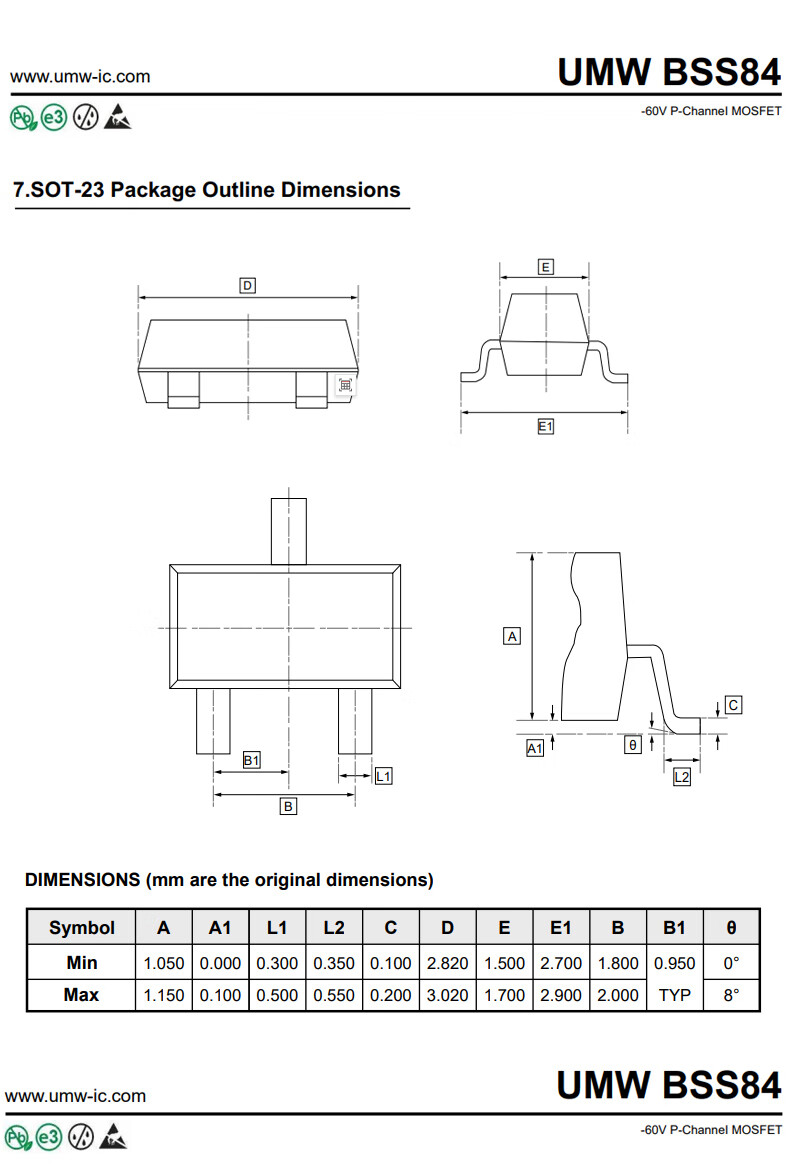 www.umw-ic.com

UMW BSS84

Pb e3

-60V P-Channel MOSFET

7.SOT-23 Package Outline Dimensions

D

E

E1

A

C

A1

θ

L2

B1

L1

B

DIMENSIONS (mm are the original dimensions)

| Symbol | A | A1 | L1 | L2 | C | D | E | E1 | B | B1 | θ |
|---|---|---|---|---|---|---|---|---|---|---|---|
| Min | 1.050 | 0.000 | 0.300 | 0.350 | 0.100 | 2.820 | 1.500 | 2.700 | 1.800 | 0.950 | 0° |
| Max | 1.150 | 0.100 | 0.500 | 0.550 | 0.200 | 3.020 | 1.700 | 2.900 | 2.000 | TYP | 8° |

www.umw-ic.com

UMW BSS84

Pb e3

-60V P-Channel MOSFET