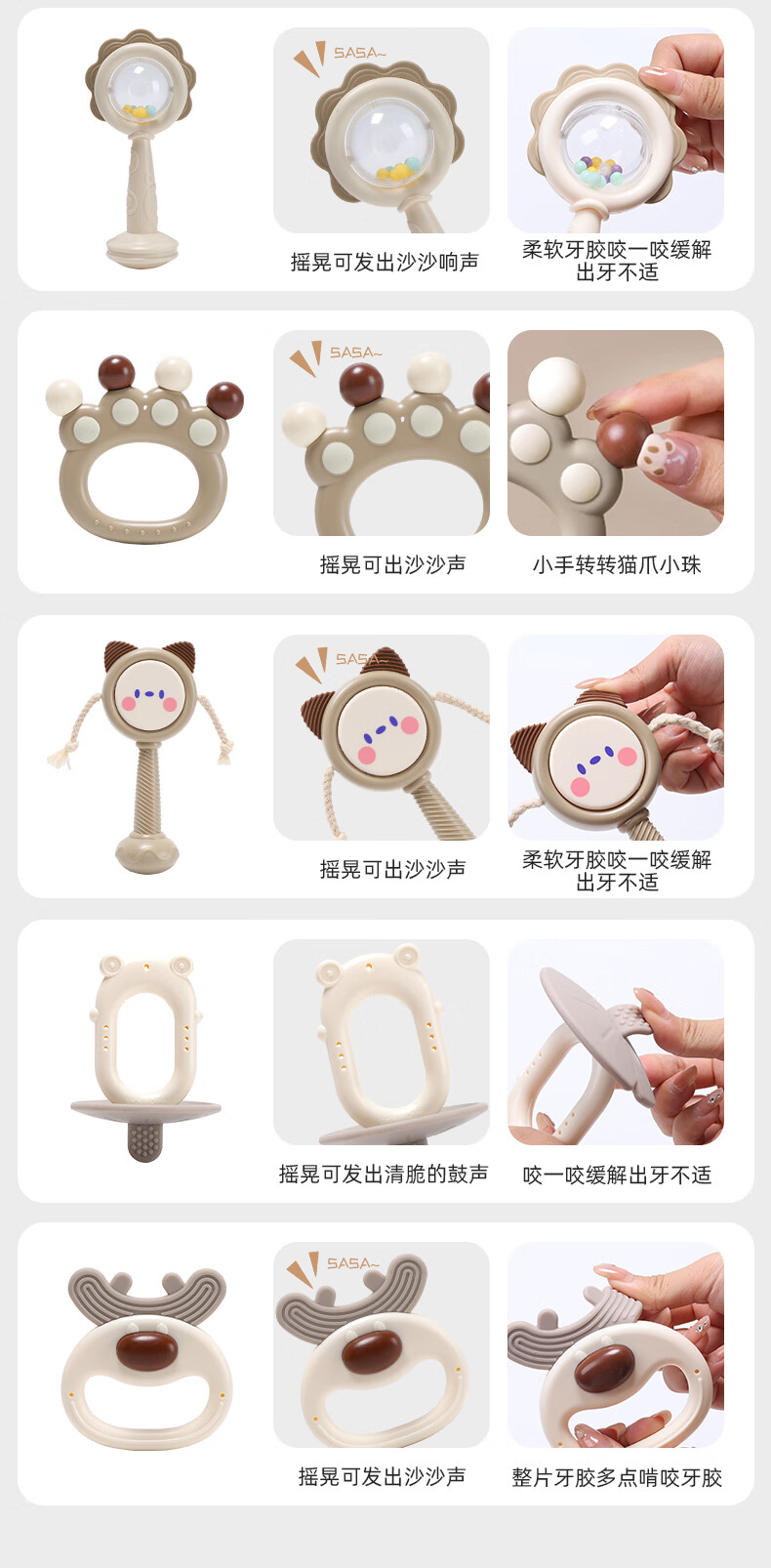 SASA~

摇晃可发出沙沙响声

柔软牙胶咬一咬缓解出牙不适

SASA~

摇晃可出沙沙声

小手转转猫爪小珠

SASA~

摇晃可出沙沙声

柔软牙胶咬一咬缓解出牙不适

摇晃可发出清脆的鼓声

咬一咬缓解出牙不适

SASA~

摇晃可发出沙沙声

整片牙胶多点啃咬牙胶