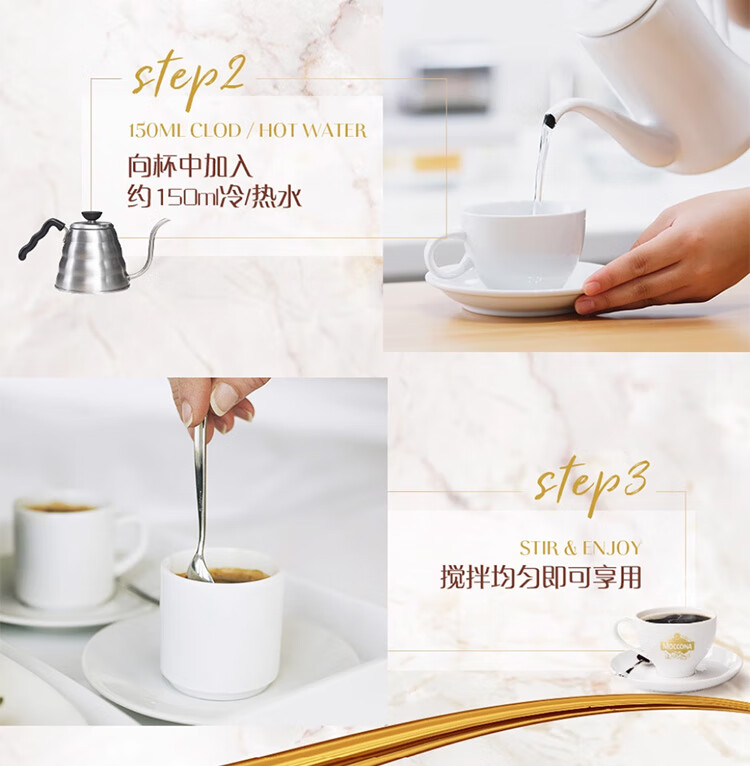 step2

150ML CLOD / HOT WATER

向杯中加入
约150ml冷/热水

step3

STIR & ENJOY

搅拌均匀即可享用

MOCCONA