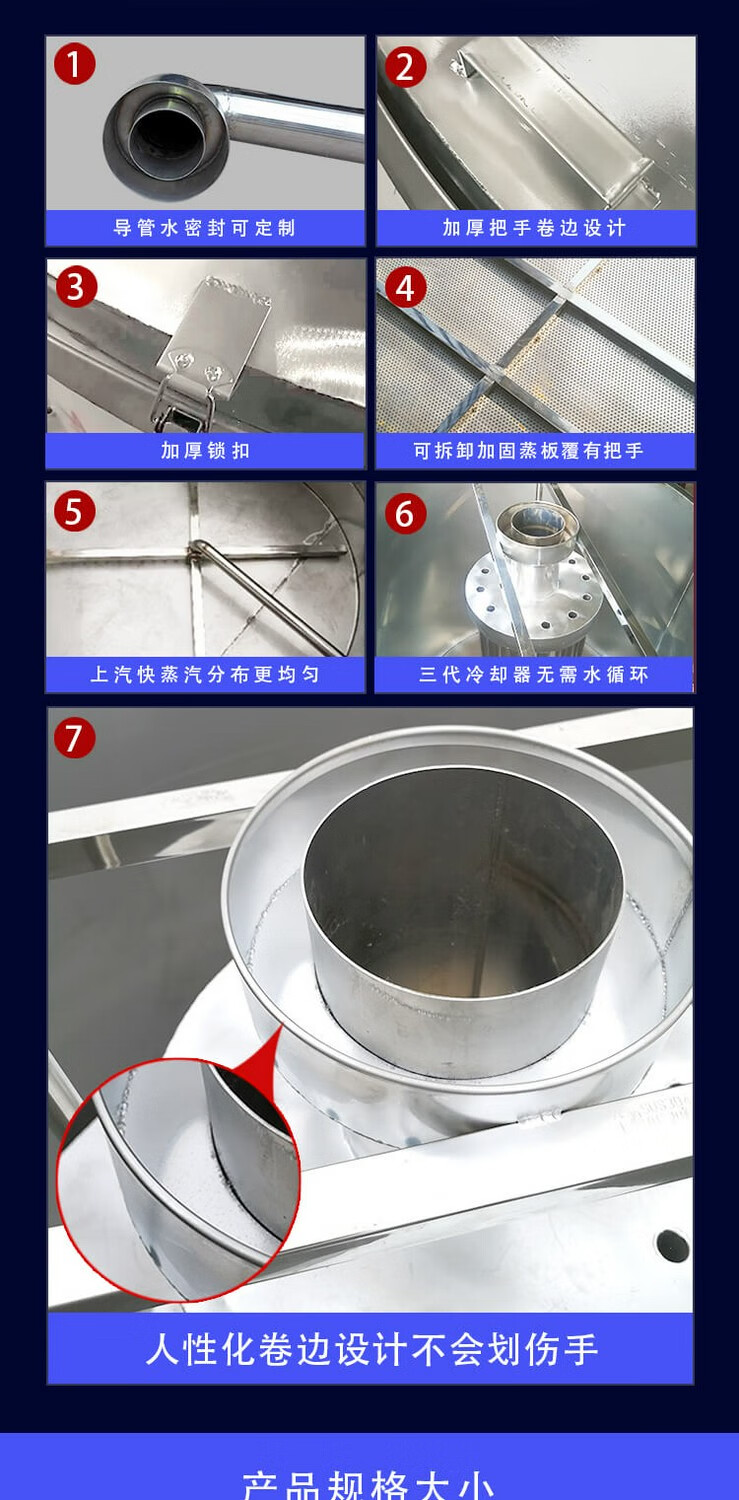 1
导管水密封可定制

2
加厚把手卷边设计

3
加厚锁扣

4
可拆卸加固蒸板覆有把手

5
上汽快蒸汽分布更均匀

6
三代冷却器无需水循环

7
人性化卷边设计不会划伤手

产品规格大小