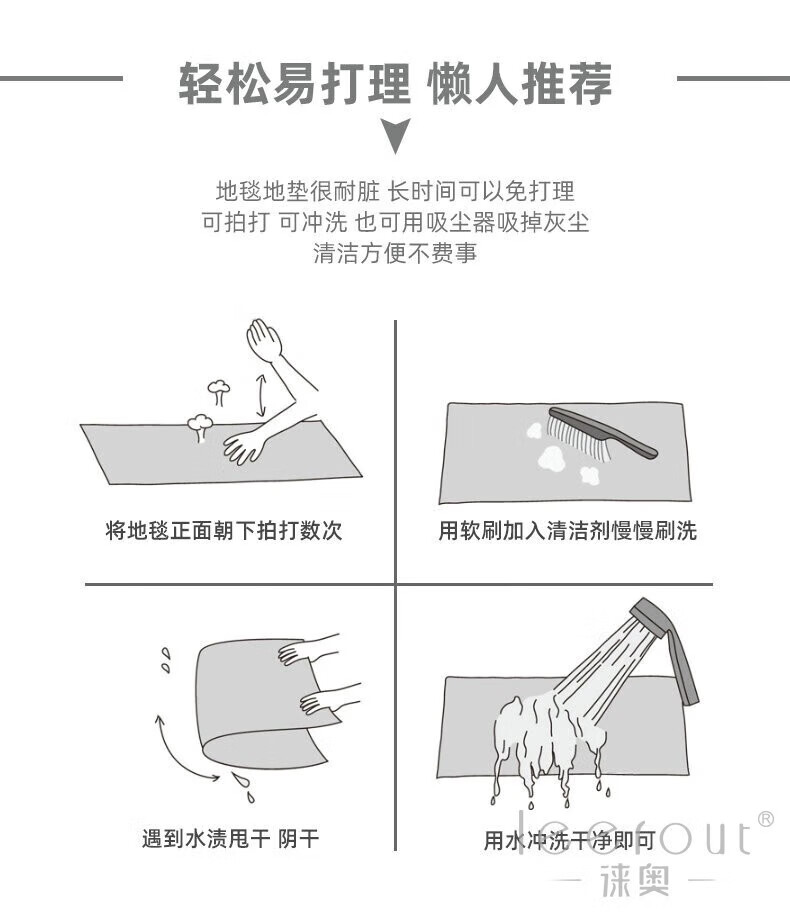 轻松易打理 懒人推荐

地毯地垫很耐脏 长时间可以免打理
可拍打 可冲洗 也可用吸尘器吸掉灰尘
清洁方便不费事

将地毯正面朝下拍打数次

用软刷加入清洁剂慢慢刷洗

遇到水渍甩干 阴干

用水冲洗干净即可

leerout®
— 徕奥 —