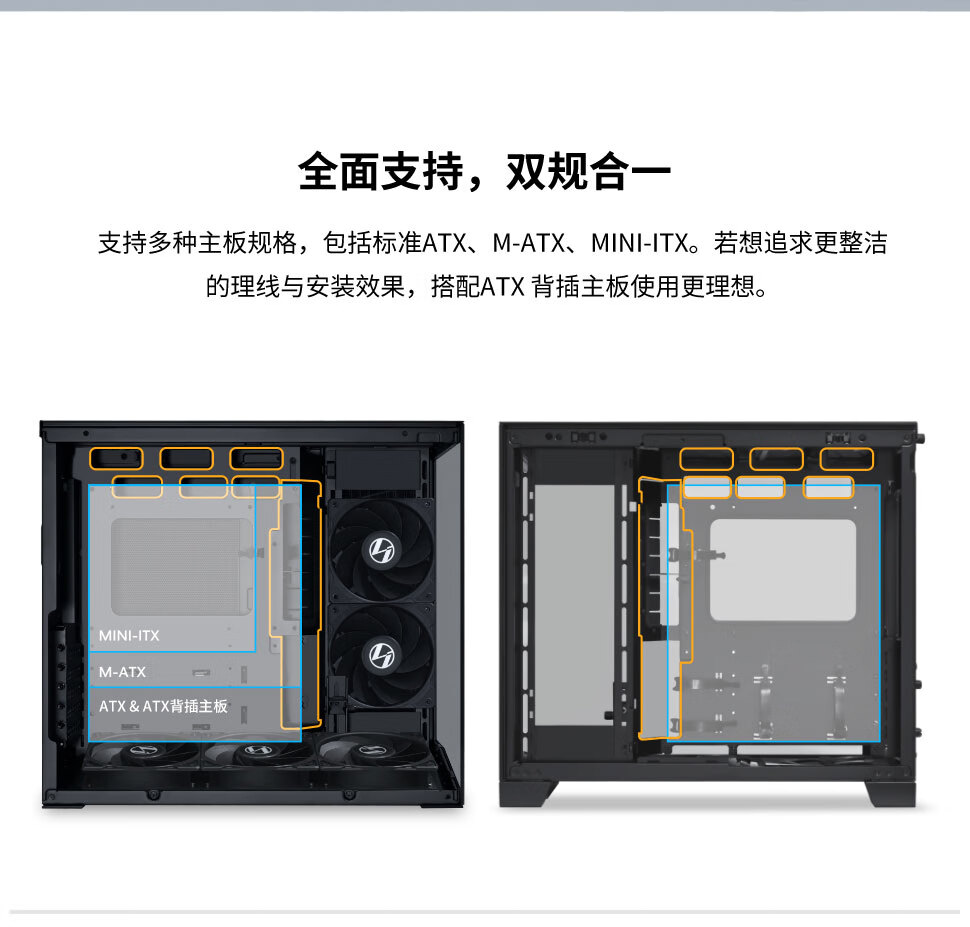 全面支持，双规合一

支持多种主板规格，包括标准ATX、M-ATX、MINI-ITX。若想追求更整洁的理线与安装效果，搭配ATX 背插主板使用更理想。

MINI-ITX
M-ATX
ATX & ATX背插主板