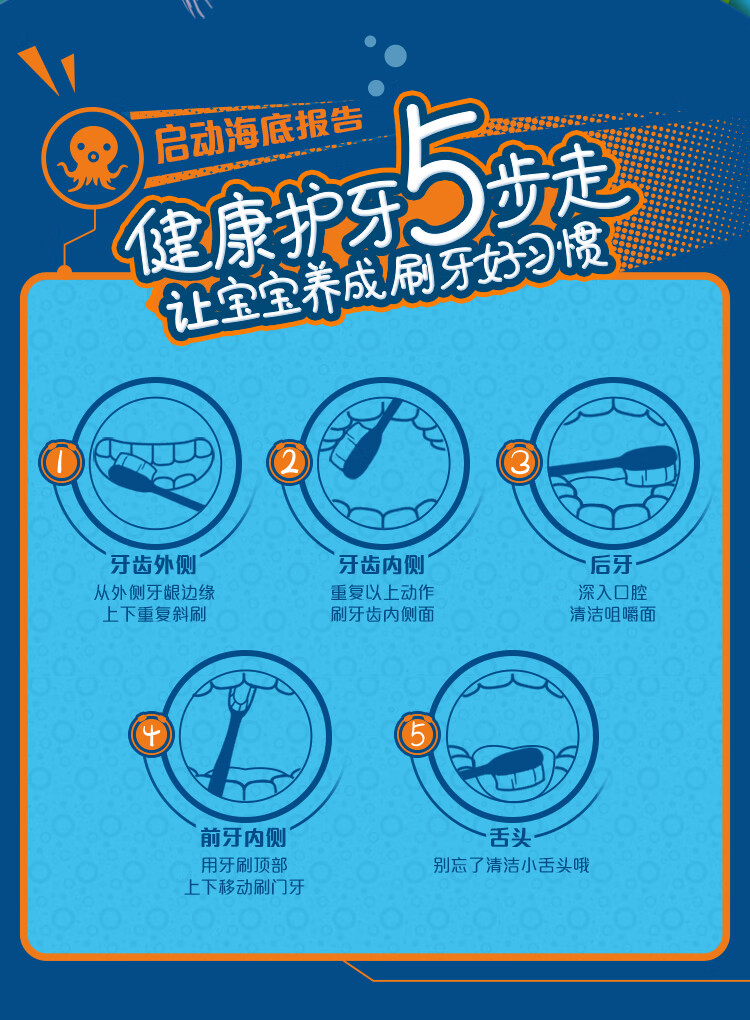 启动海底报告

健康护牙5步走

让宝宝养成刷牙好习惯

1
牙齿外侧
从外侧牙龈边缘
上下重复斜刷

2
牙齿内侧
重复以上动作
刷牙齿内侧面

3
后牙
深入口腔
清洁咀嚼面

4
前牙内侧
用牙刷顶部
上下移动刷门牙

5
舌头
别忘了清洁小舌头哦