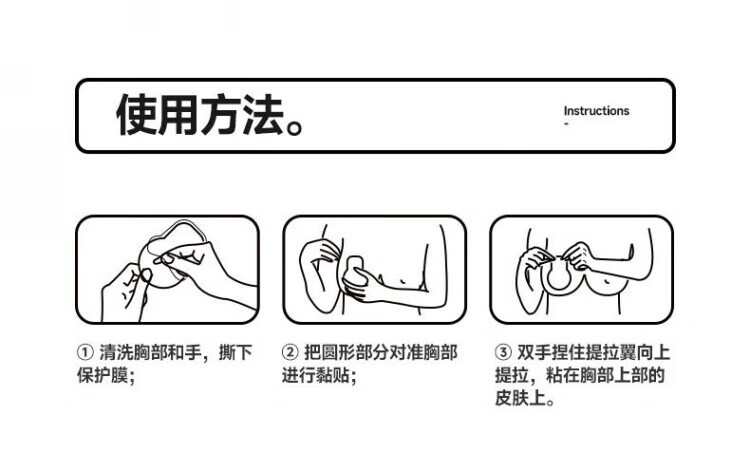 使用方法。

Instructions
-

① 清洗胸部和手，撕下保护膜；

② 把圆形部分对准胸部进行黏贴；

③ 双手捏住提拉翼向上提拉，粘在胸部上部的皮肤上。